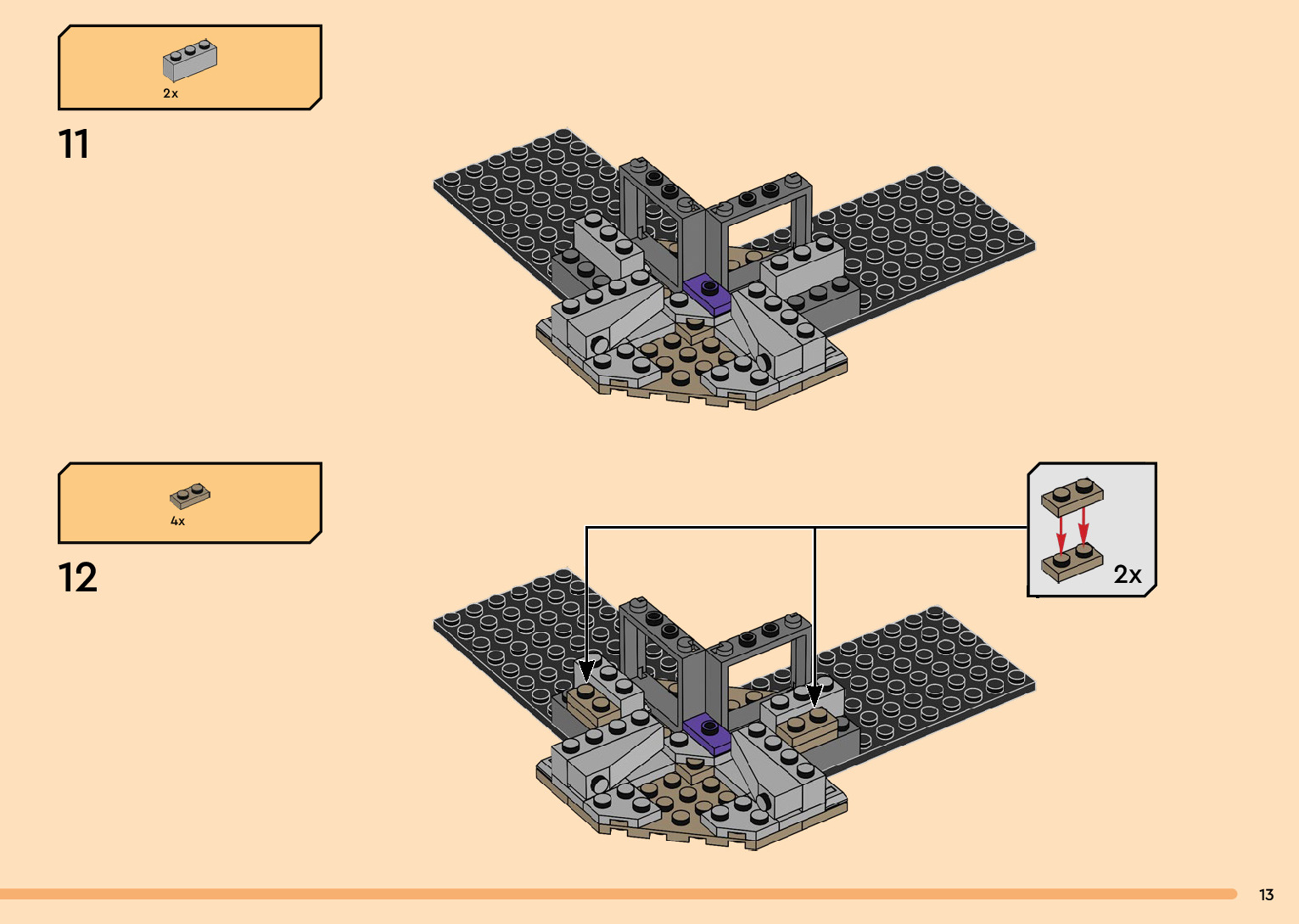 2x

11

4x

12

2x

13