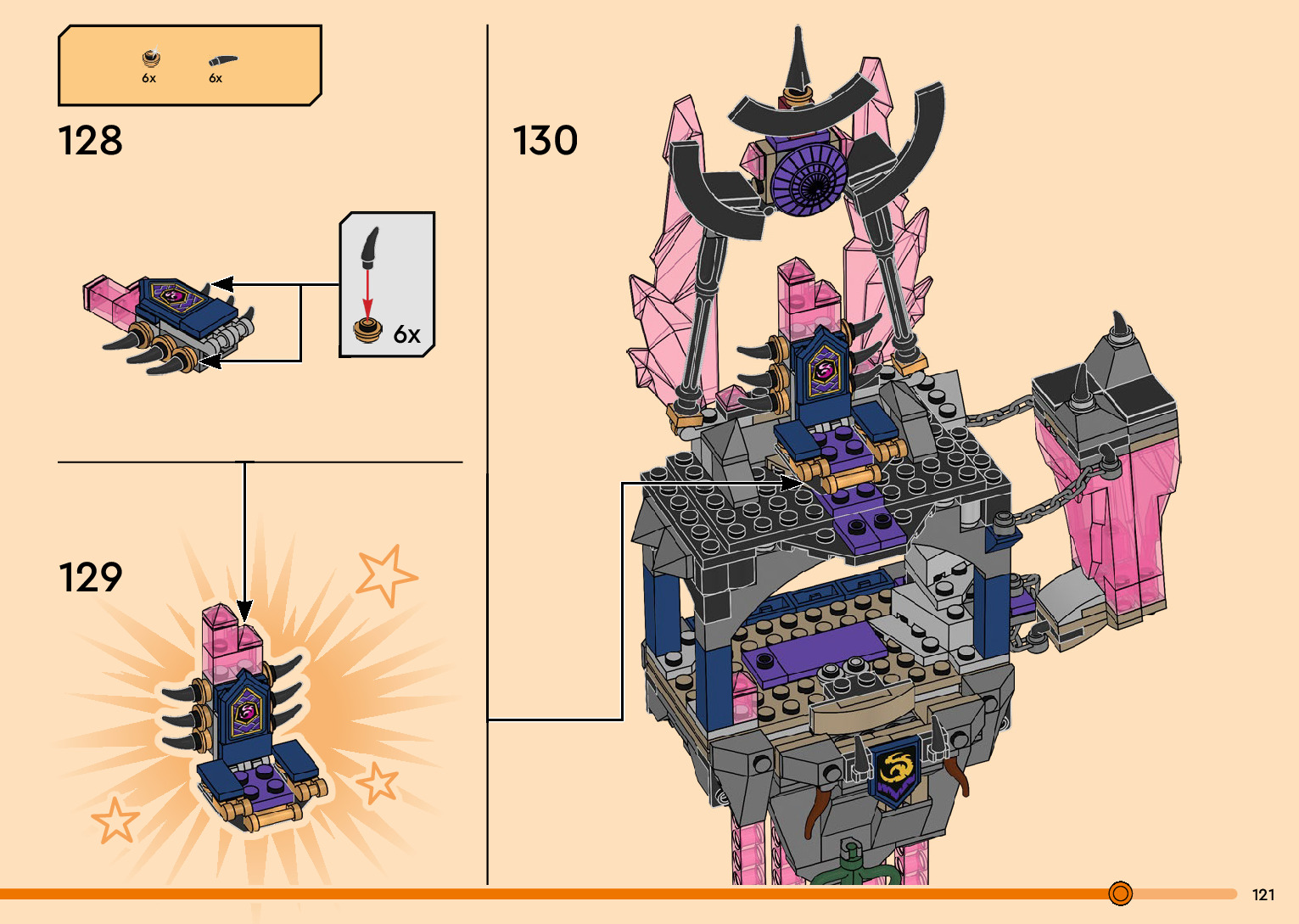 6x 6x

128

6x

129

130

121