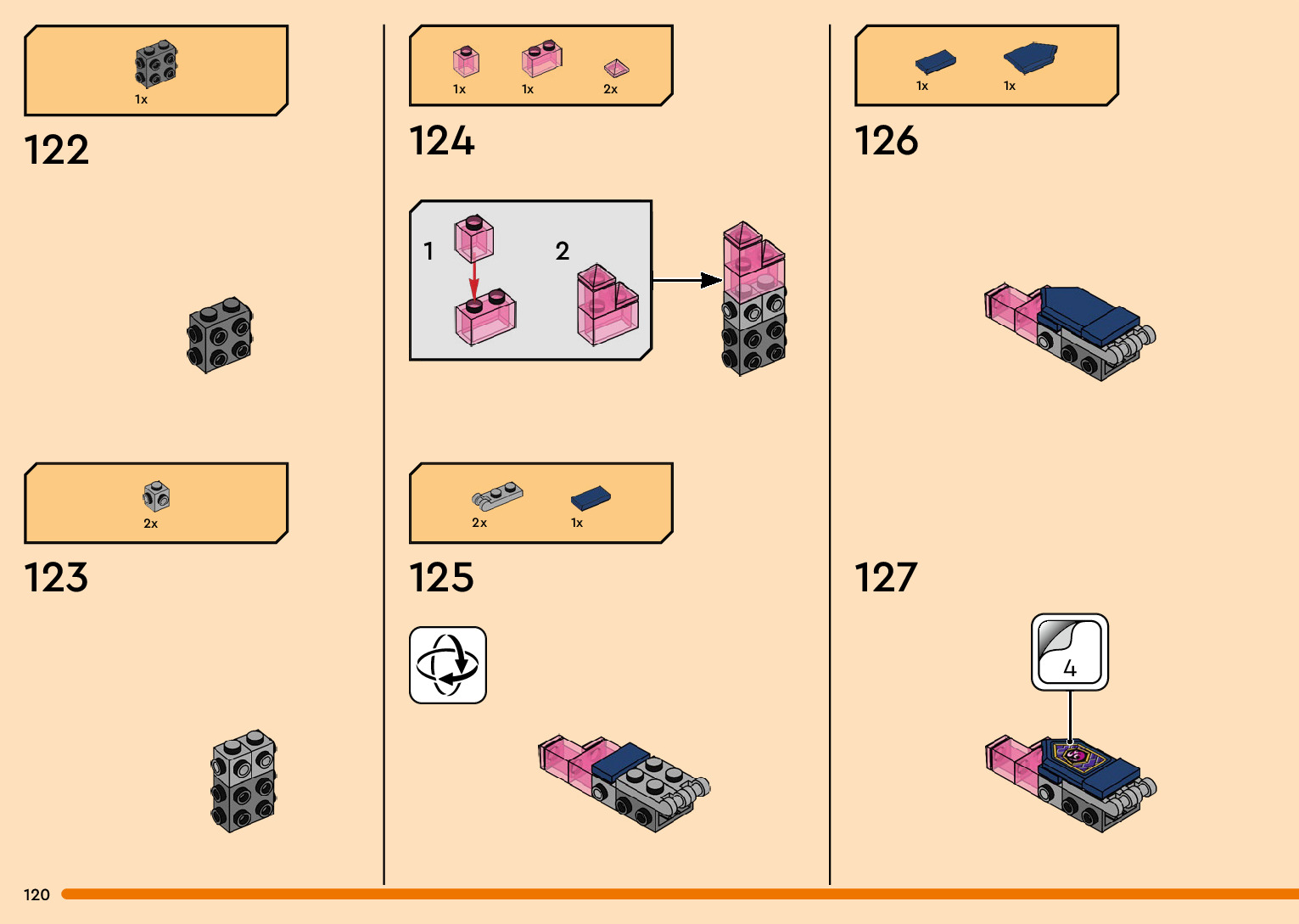 1x

122

2x

123

1x 1x 2x

124

1

2

2x 1x

125

1x 1x

126

127

4

120