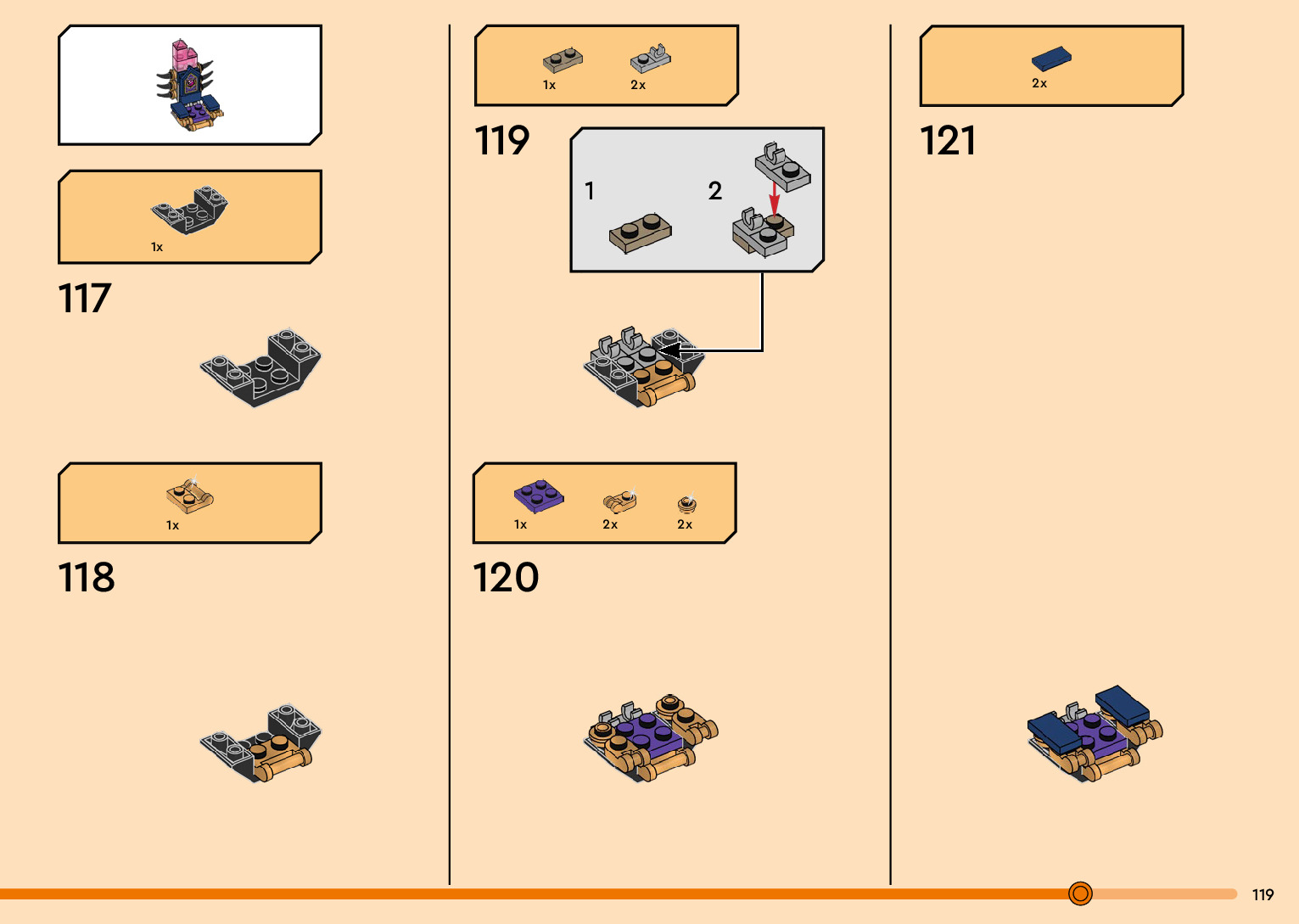 1x

117

1x

118

1x 2x

119

1

2

1x 2x 2x

120

2x

121

119