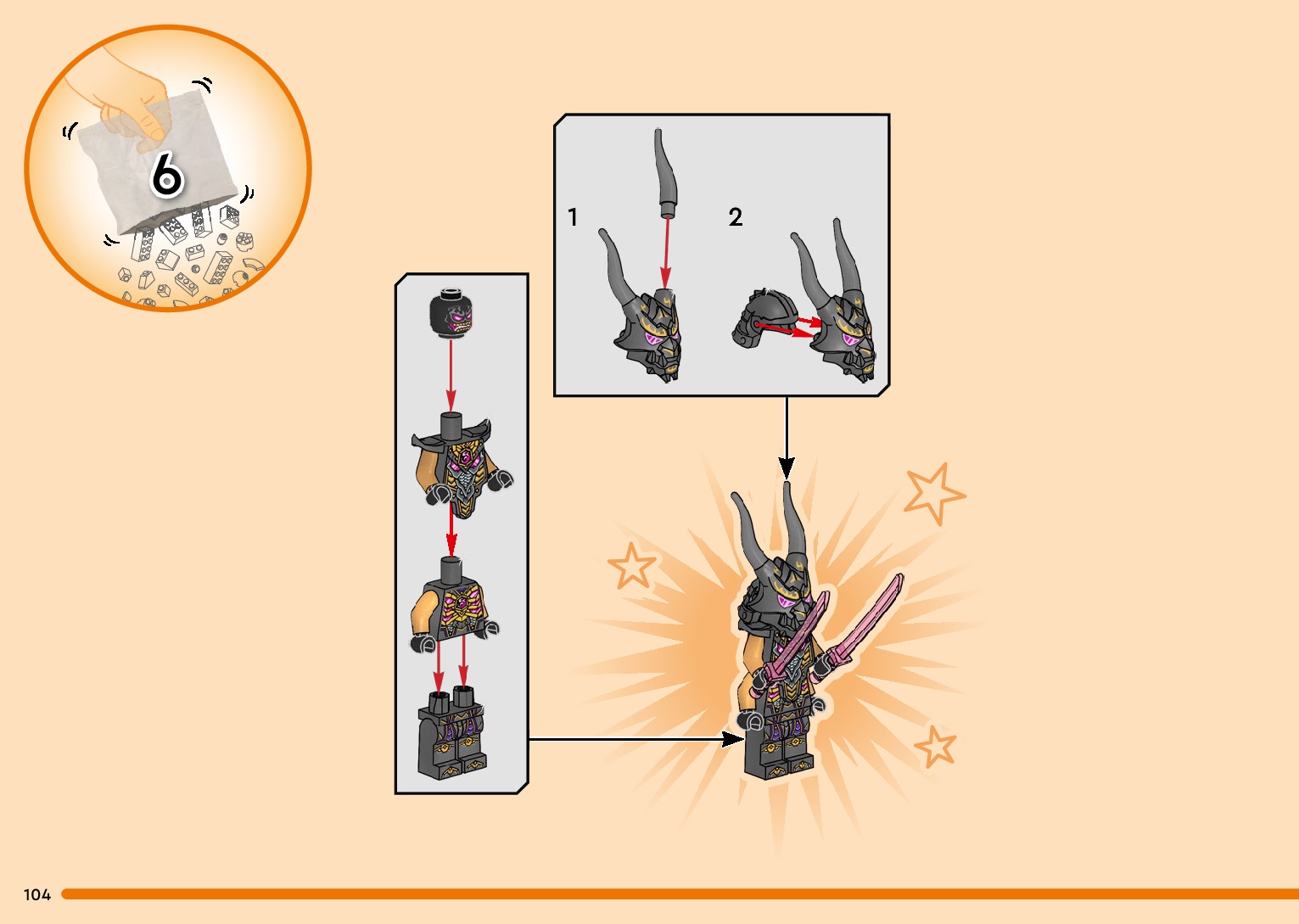 6

1

2

104