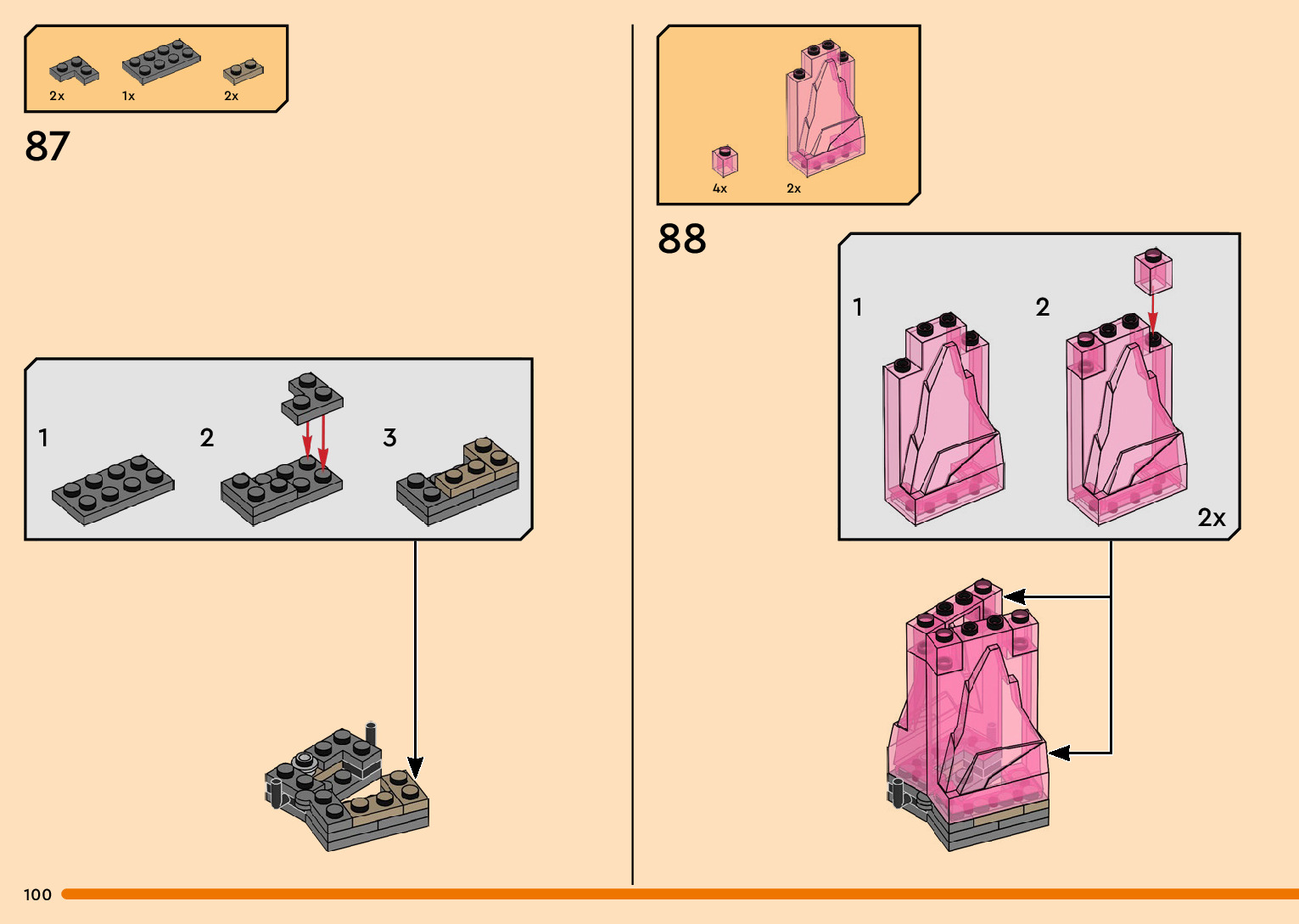 2x 1x 2x

87

1 2 3

4x 2x

88

1 2

2x

100