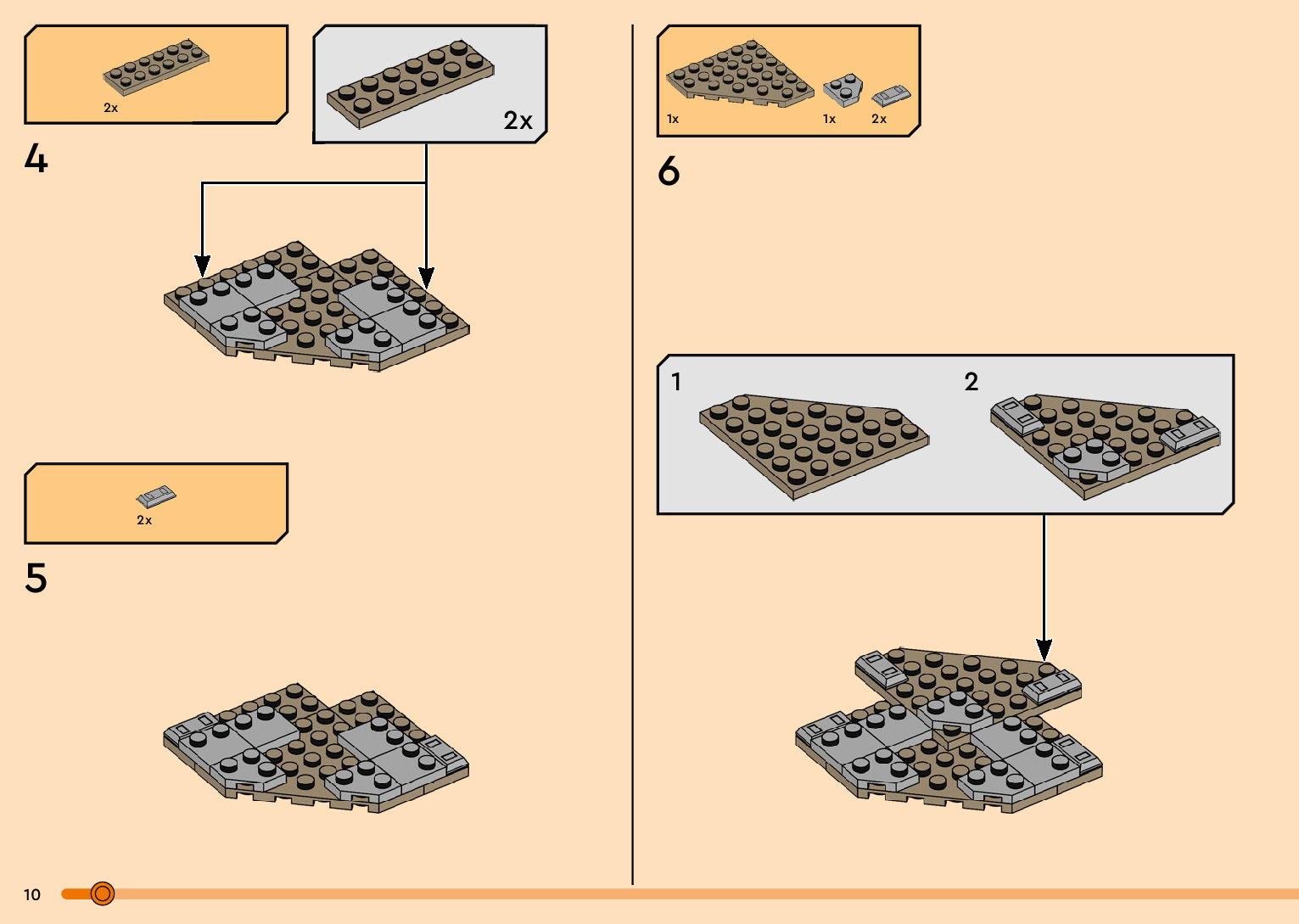 2x

2x

4

2x

5

1x 1x 2x

6

1

2

10