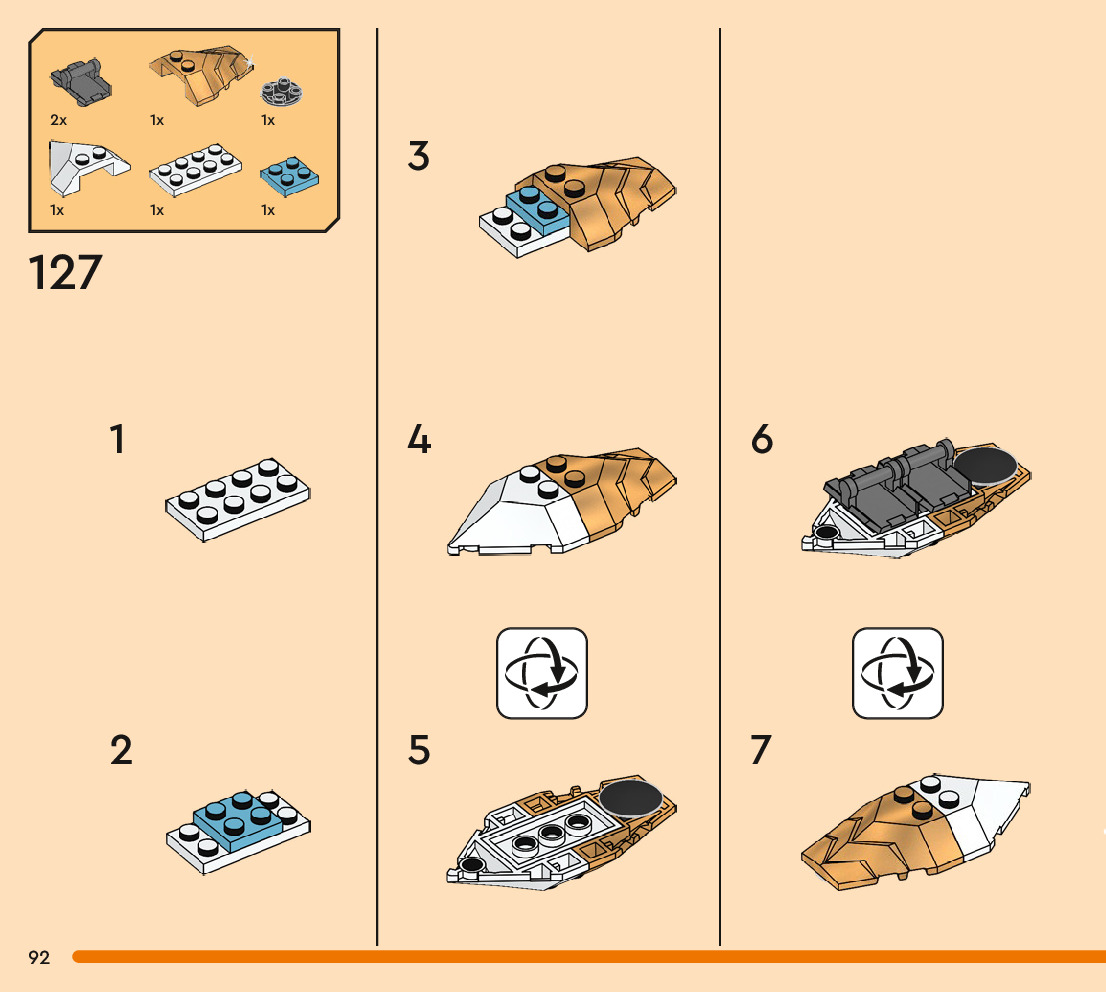 2x 1x 1x
1x 1x 1x

127

1

2

3

4

5

6

7

92