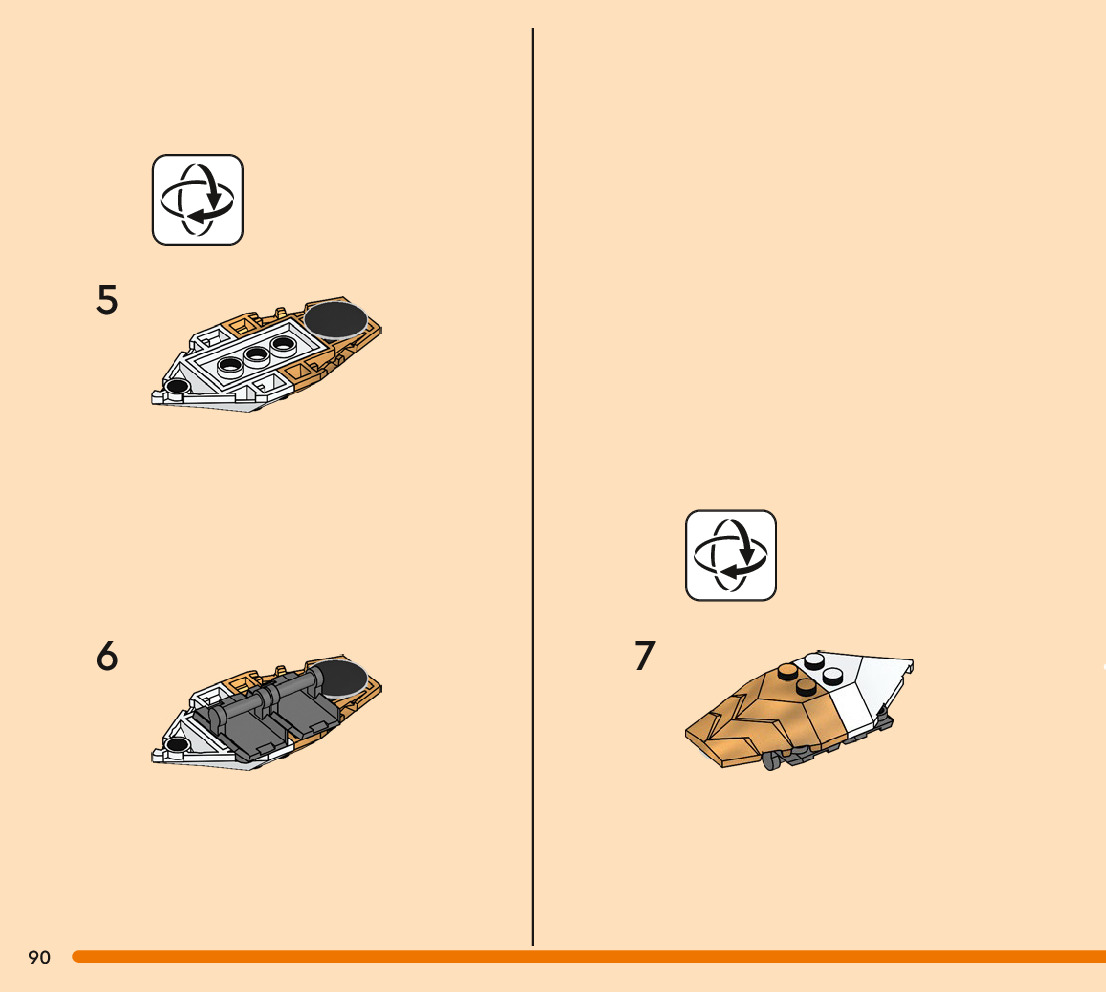 5

6

7

90