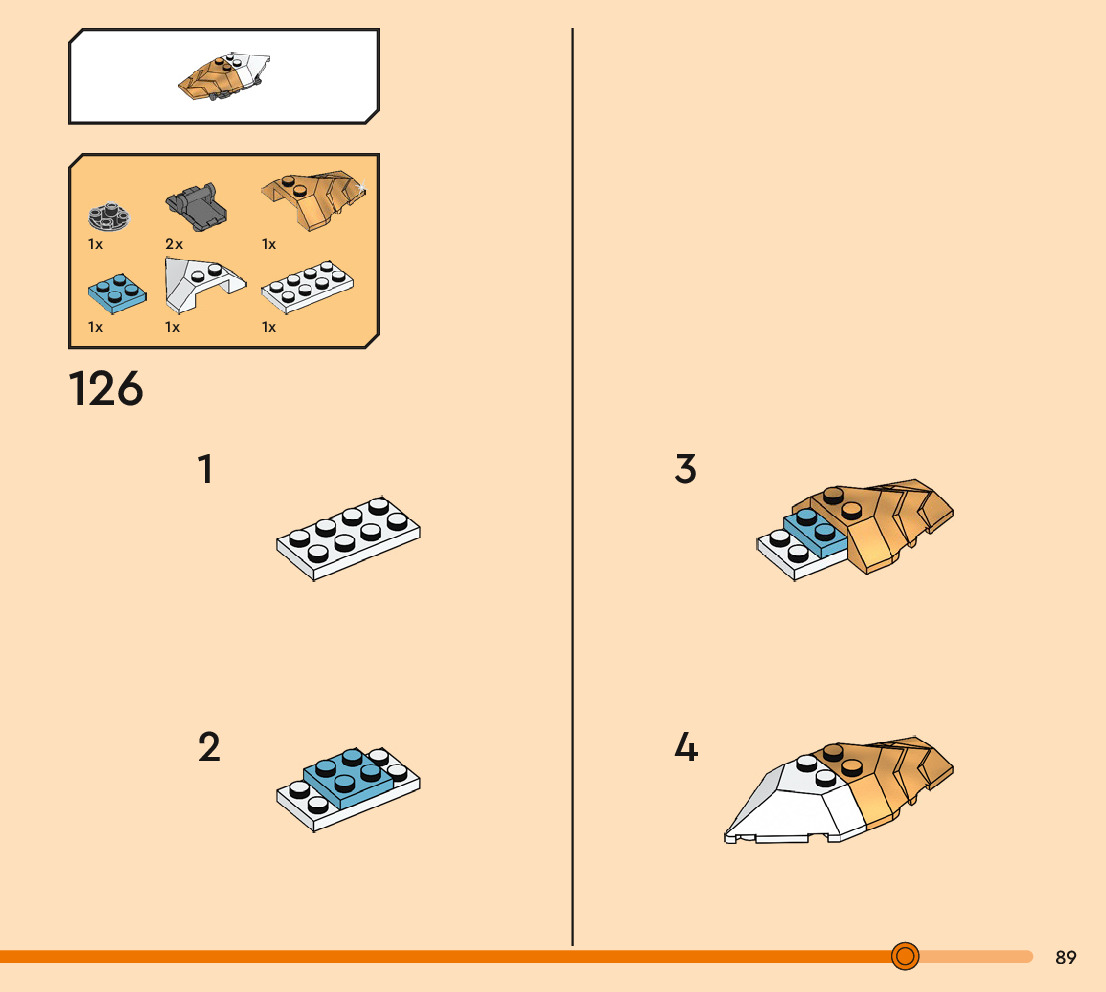 1x 2x 1x
1x 1x 1x

126

1

2

3

4

89