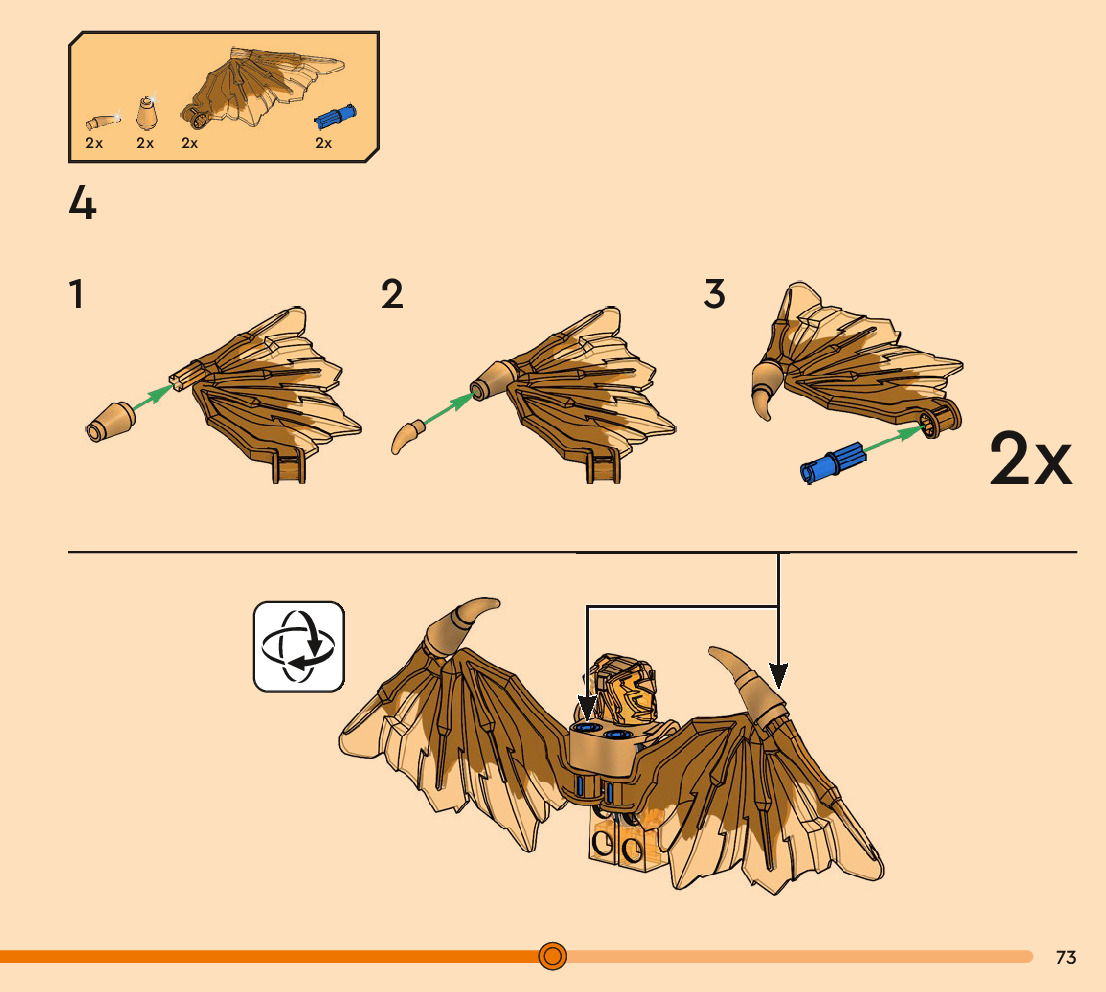 2x 2x 2x 2x

4

1

2

3

2x

73