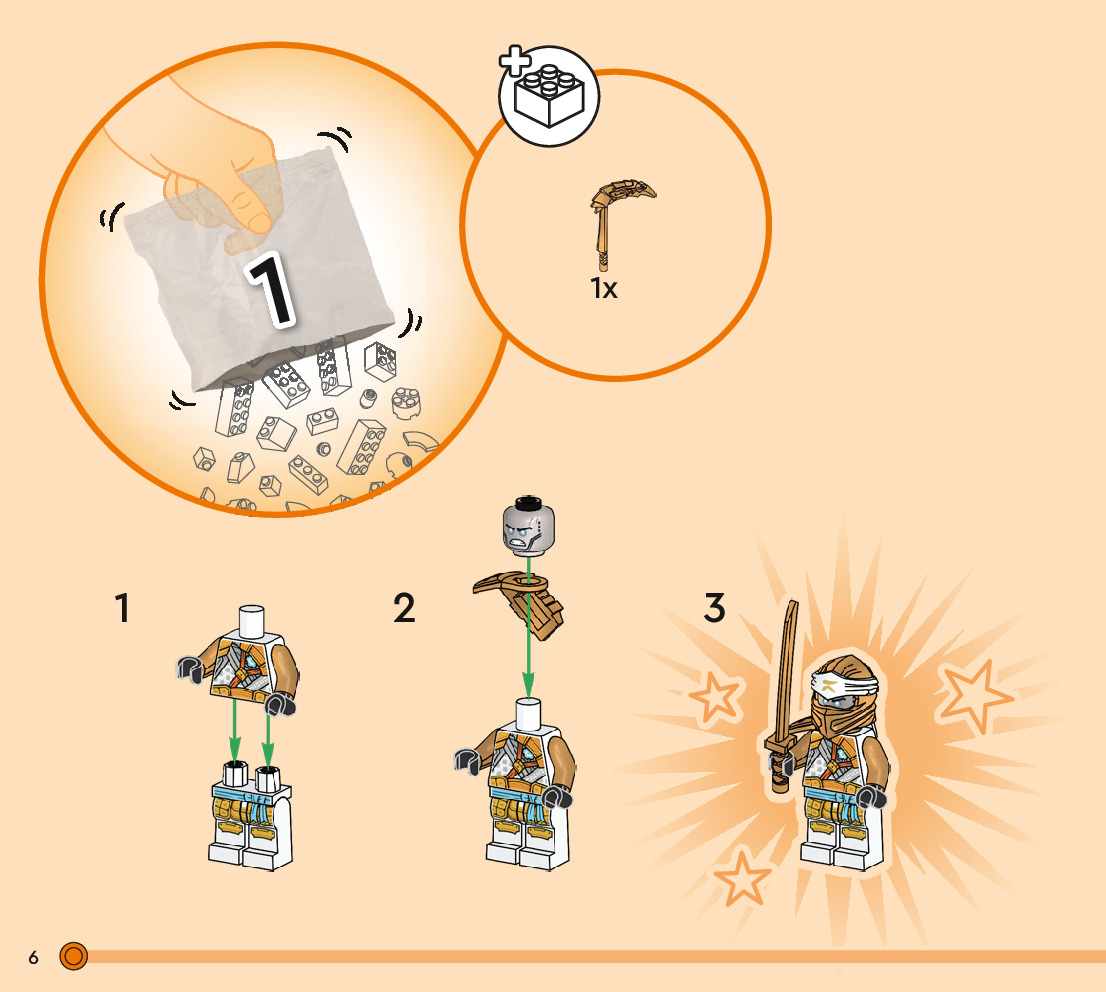 1

1x

1

2

3

6