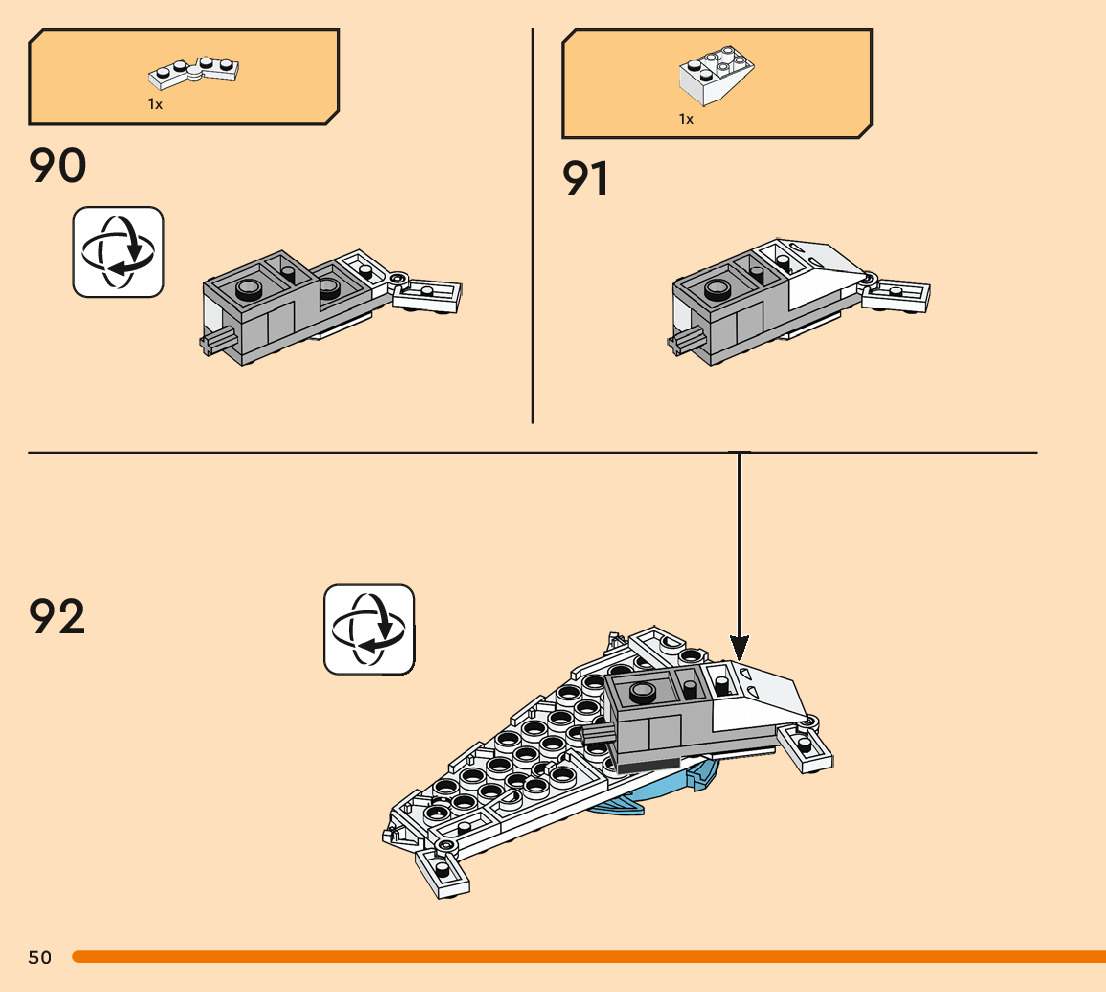 1x

90

1x

91

92

50