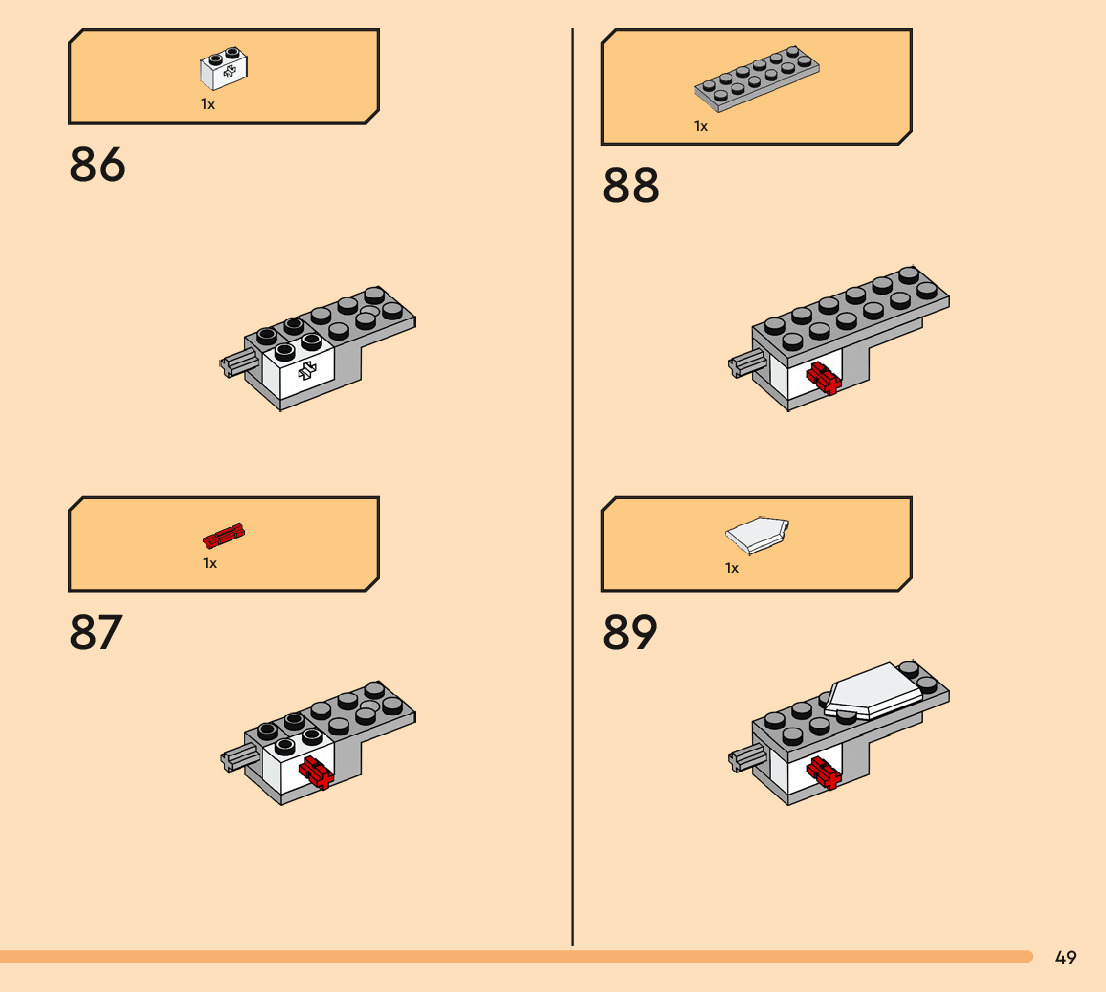 1x

86

1x

87

1x

88

1x

89

49