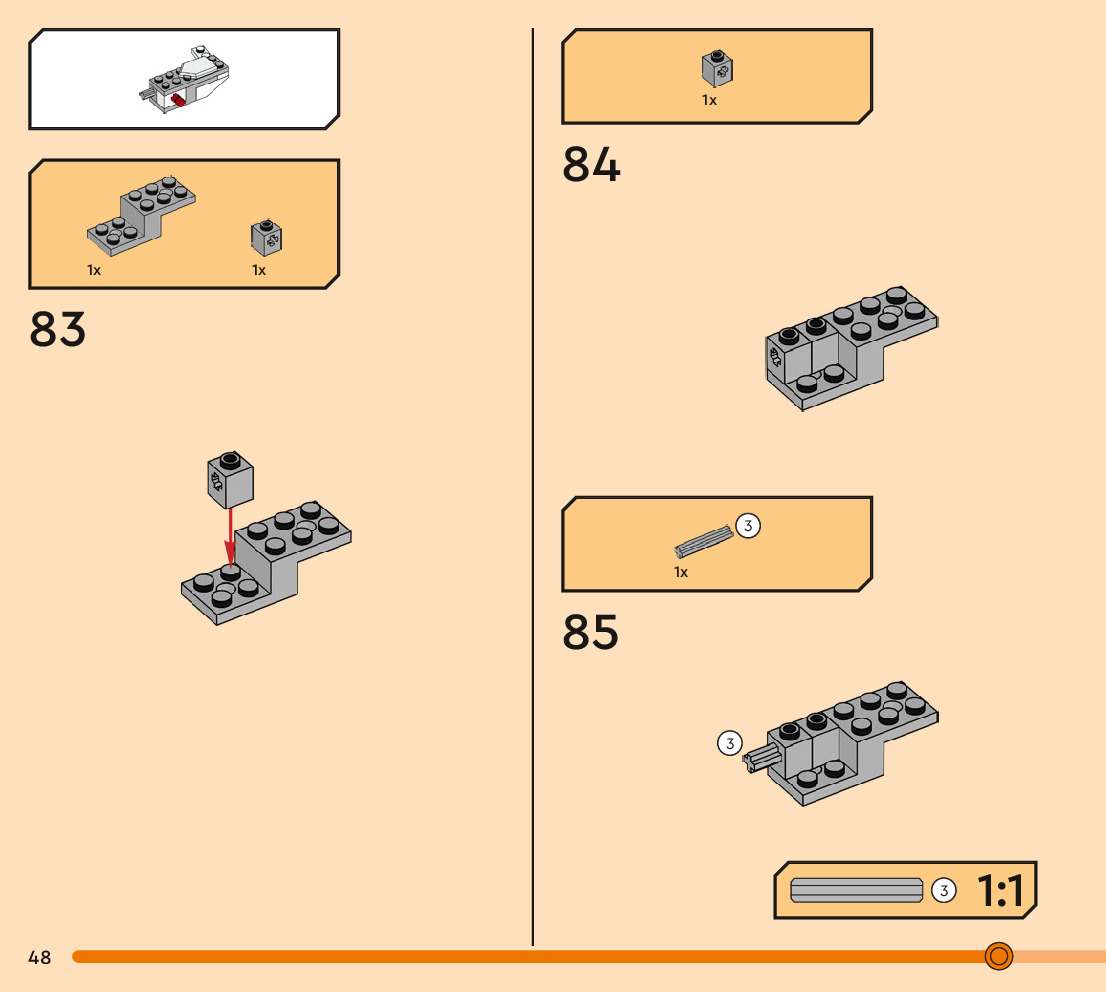 1x

1x

83

1x

84

3

1x

85

3

3

1:1

48