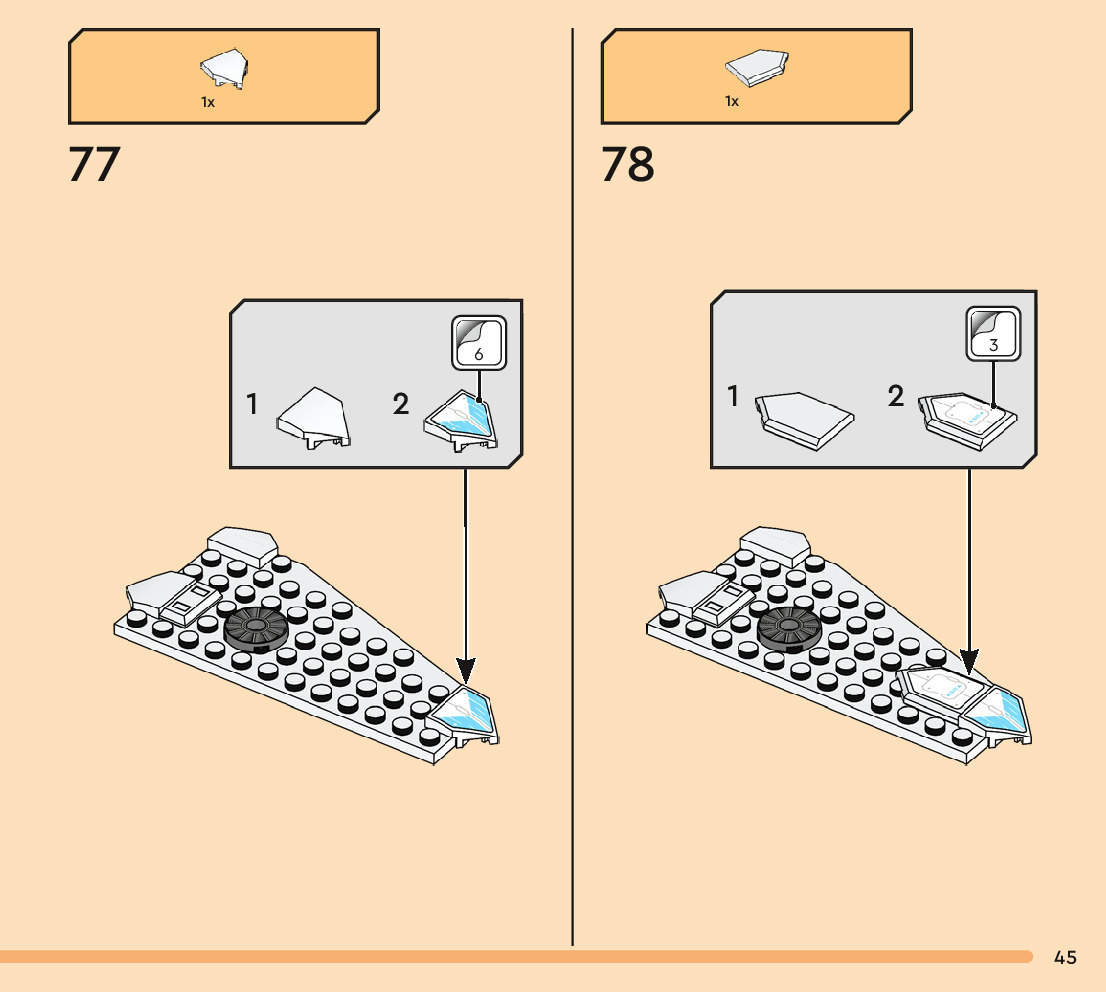 1x

77

6

1

2

1x

78

3

1

2

45