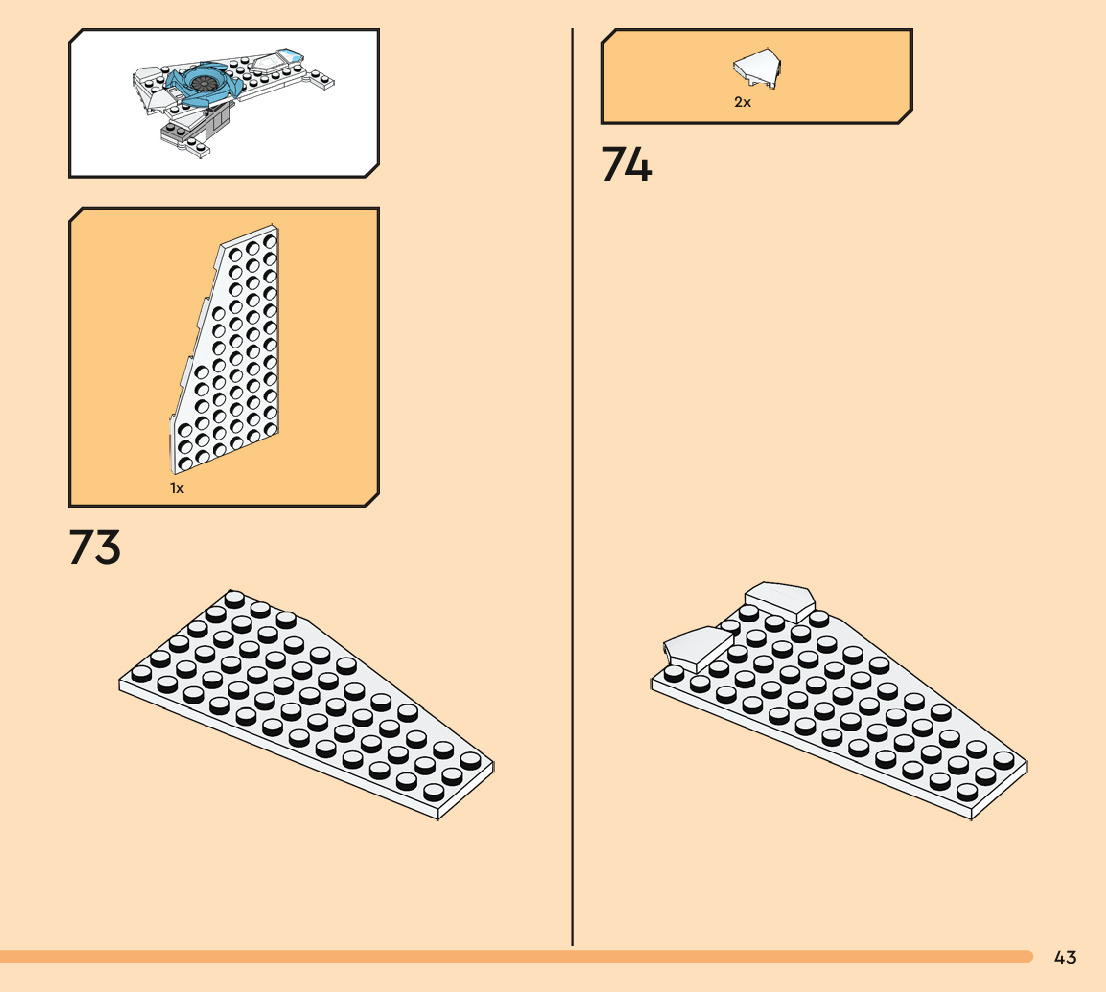 1x

73

2x

74

43