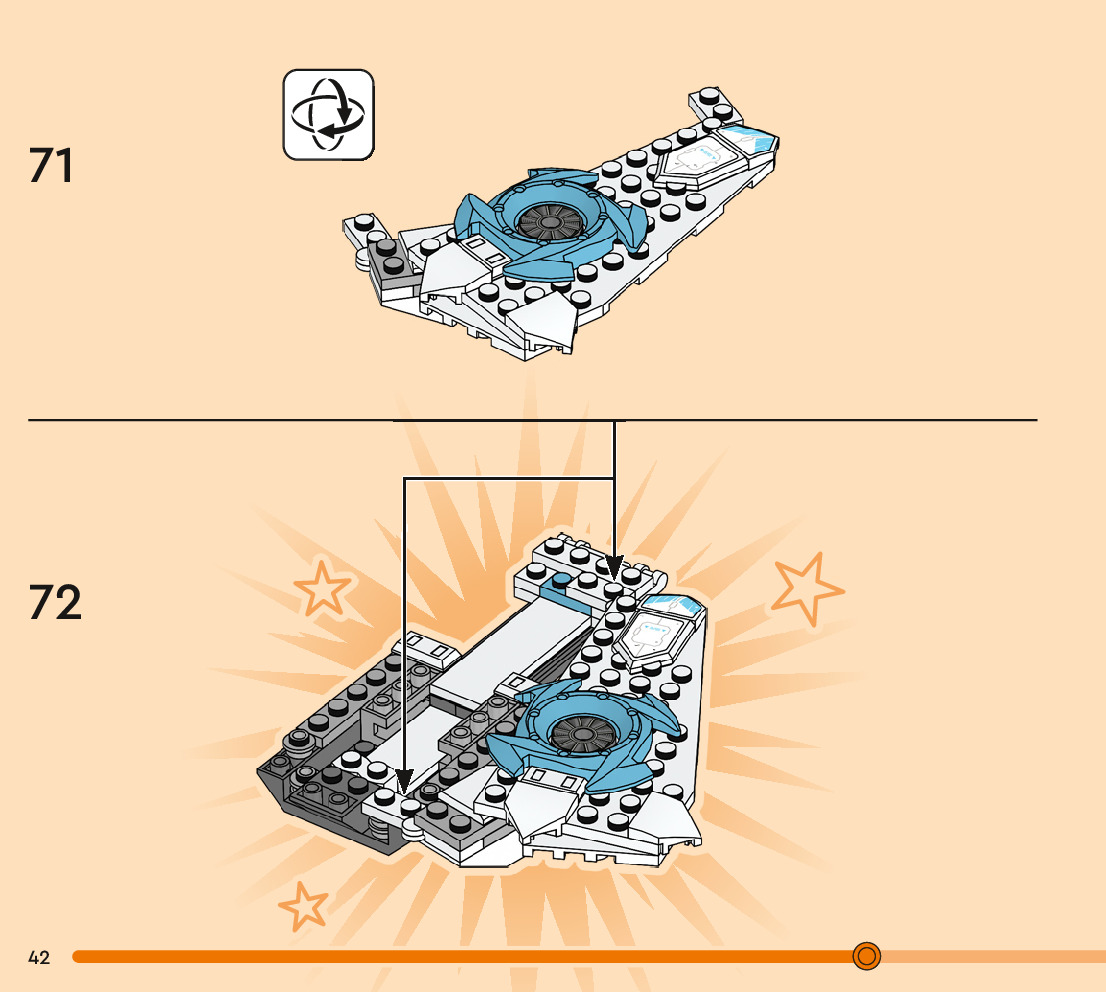 71

72

42