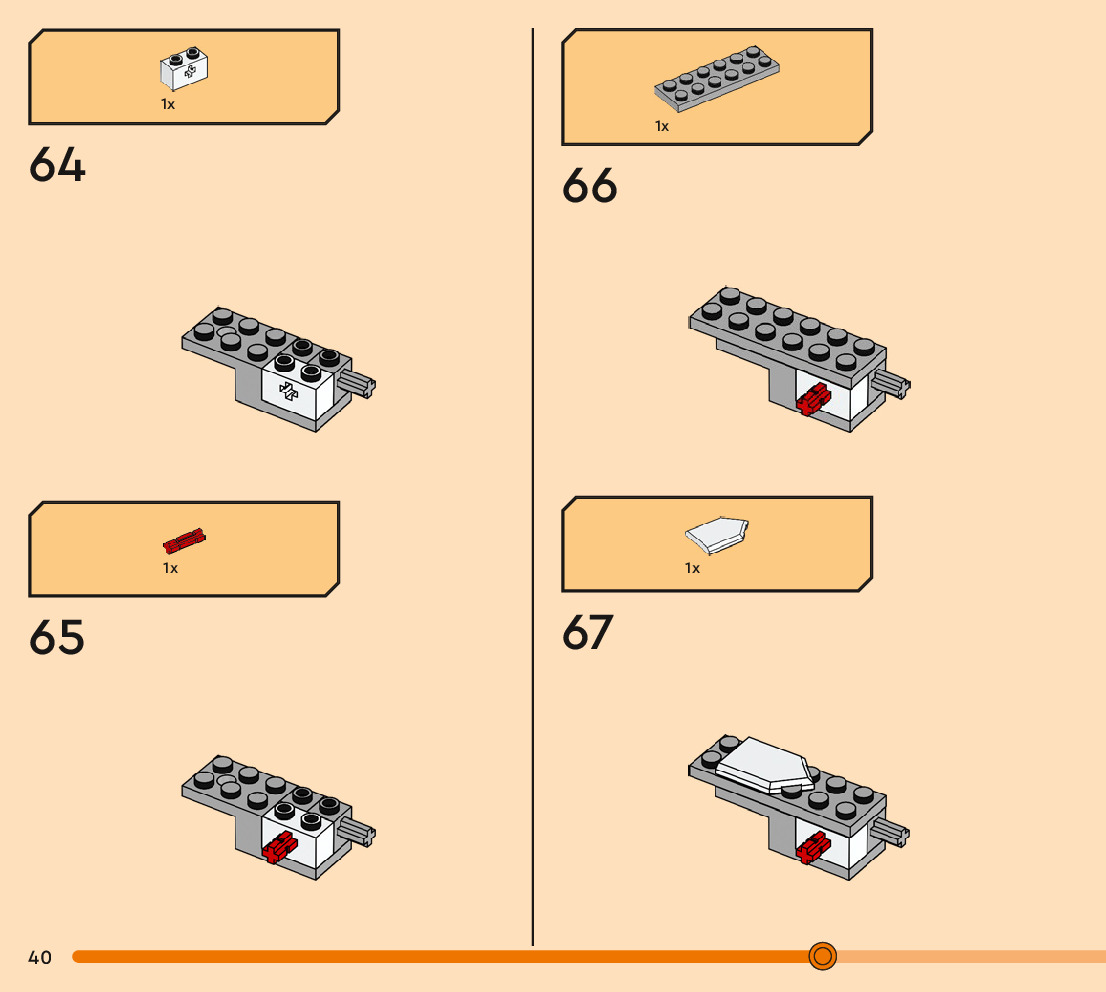 1x

64

1x

65

1x

66

1x

67

40