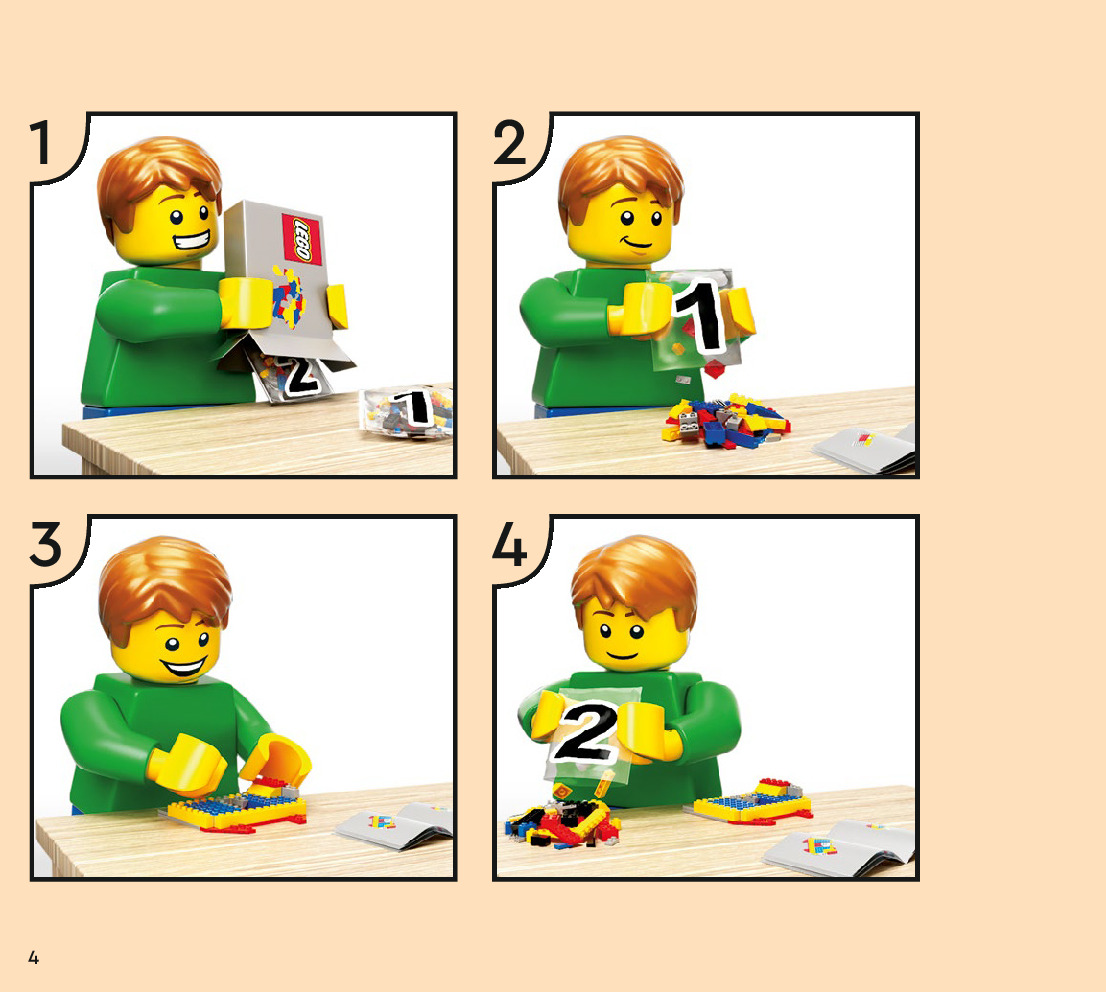 1

LEGO

2

1

2

1

3

4

2

4