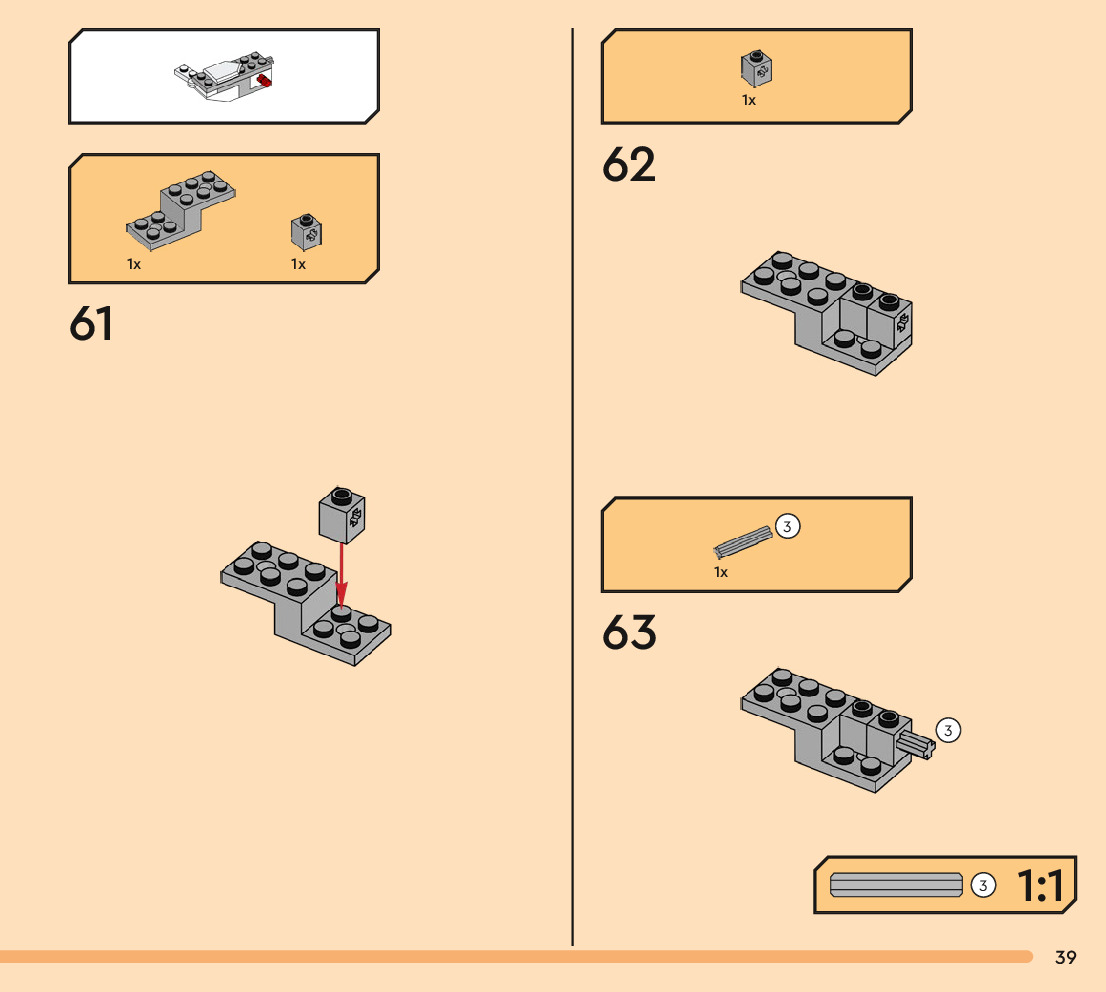 1x

1x

61

1x

62

3

1x

63

3

3 1:1

39