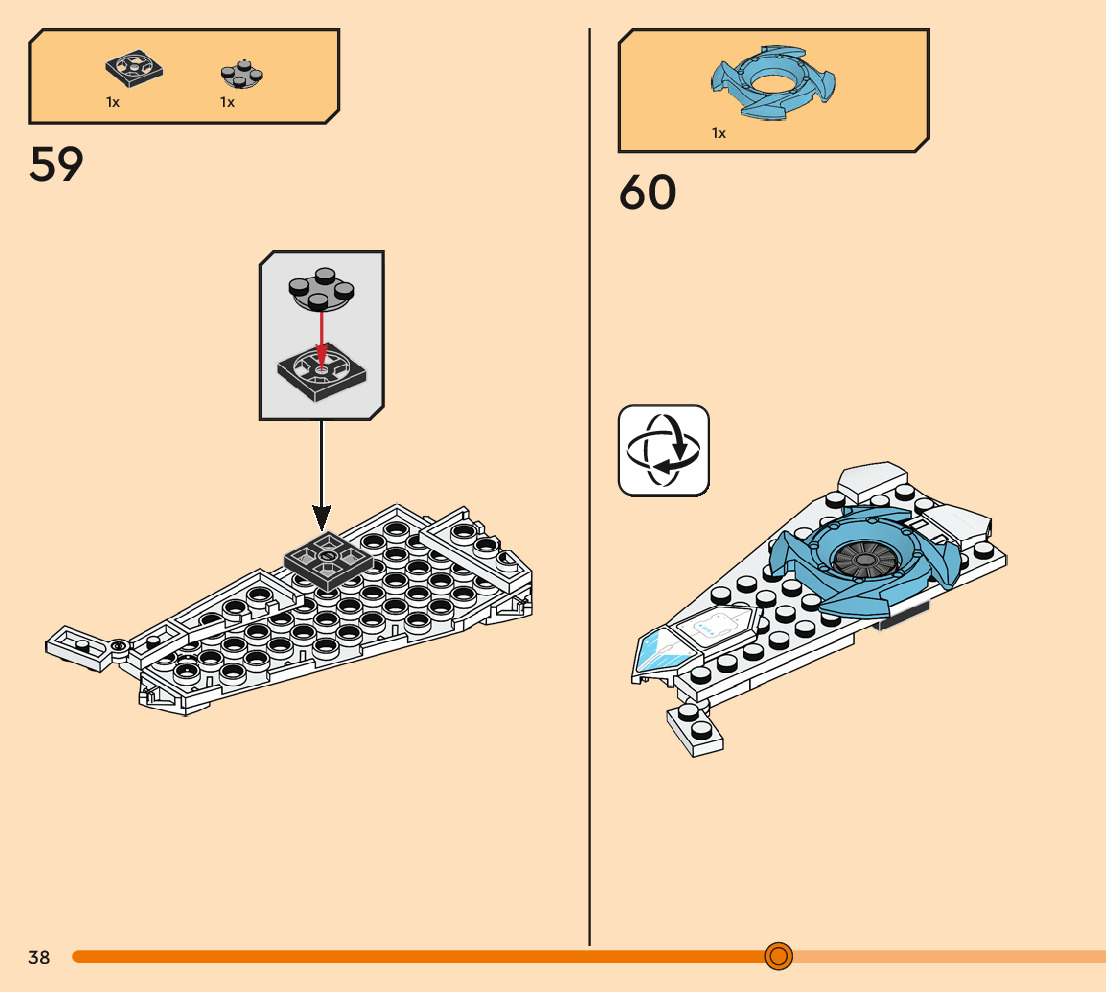 1x 1x

59

1x

60

38