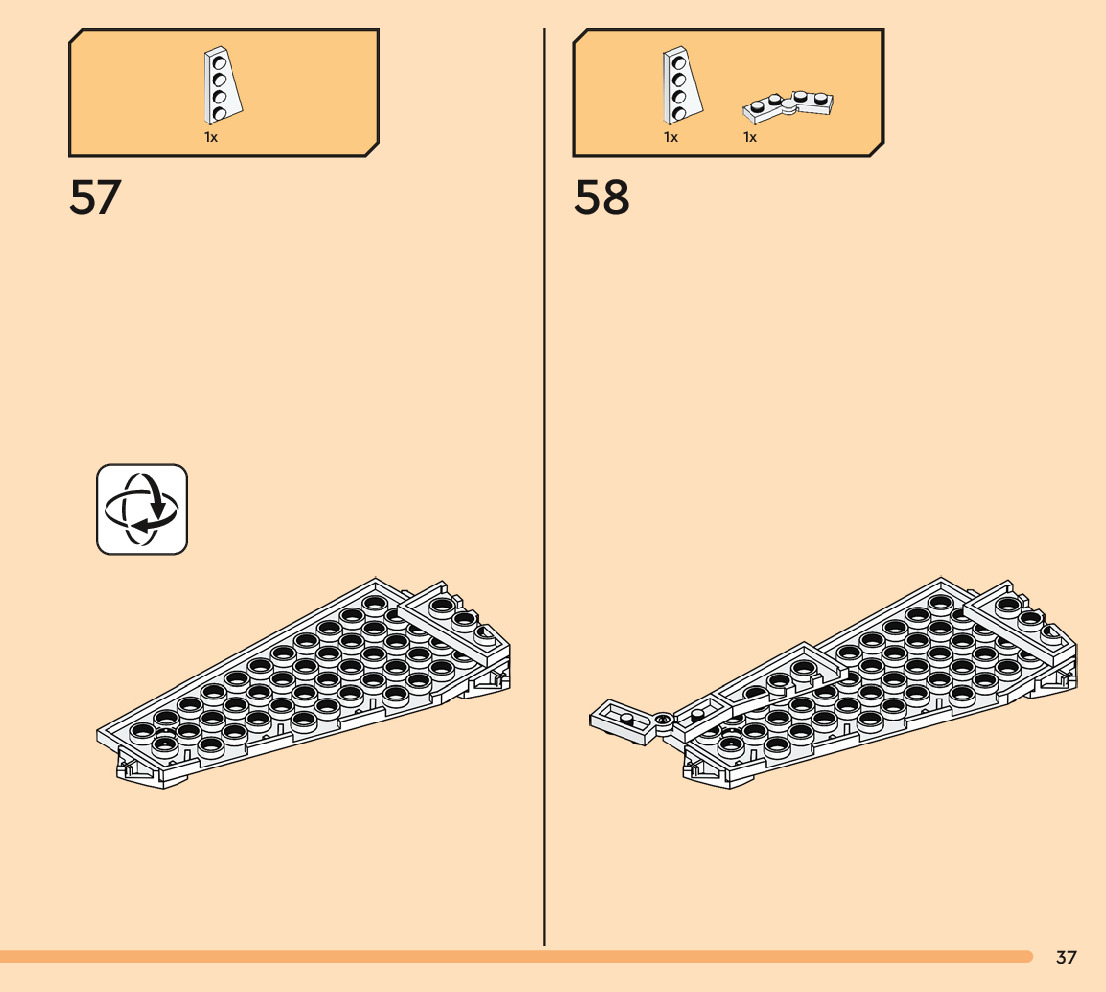 1x

57

1x 1x

58

37