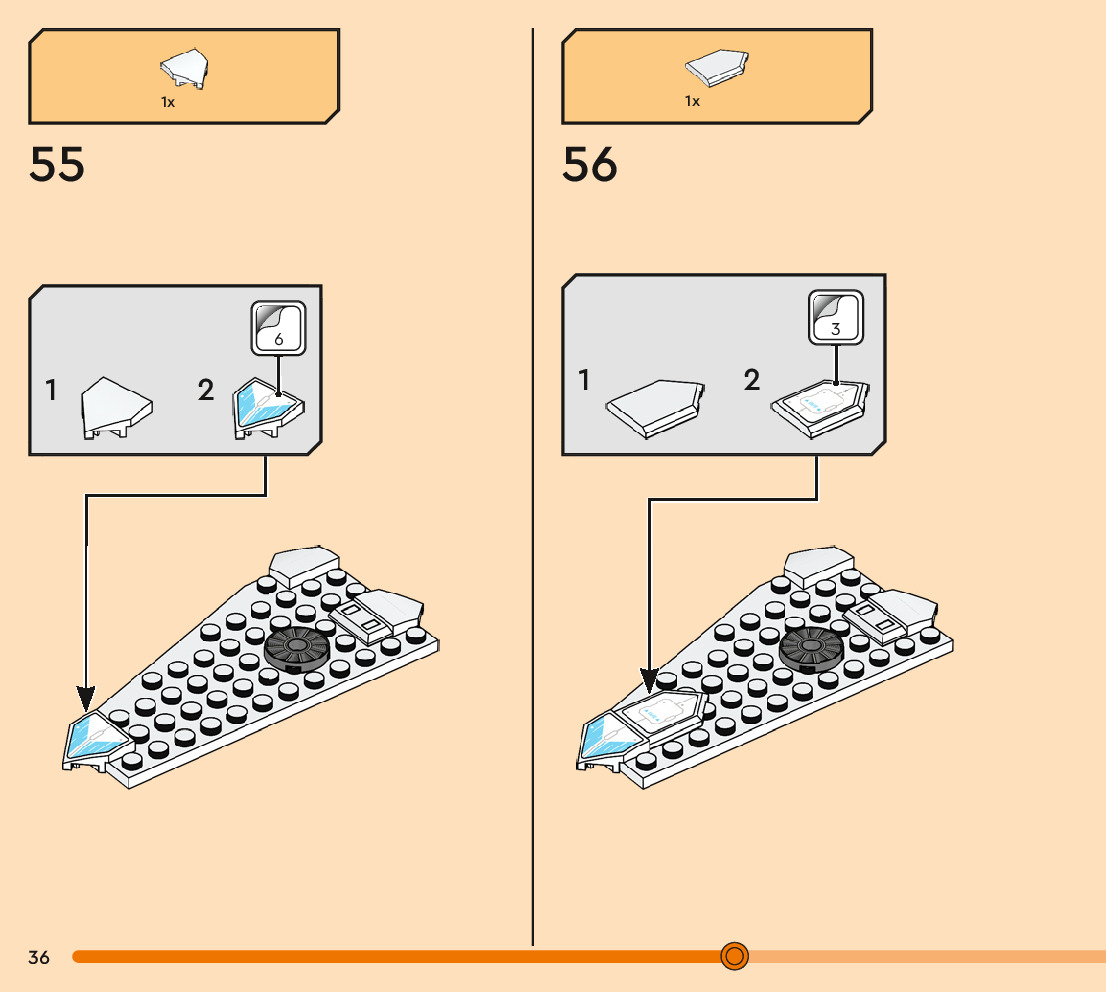 1x

55

1

2

6

1x

56

1

2

3

36