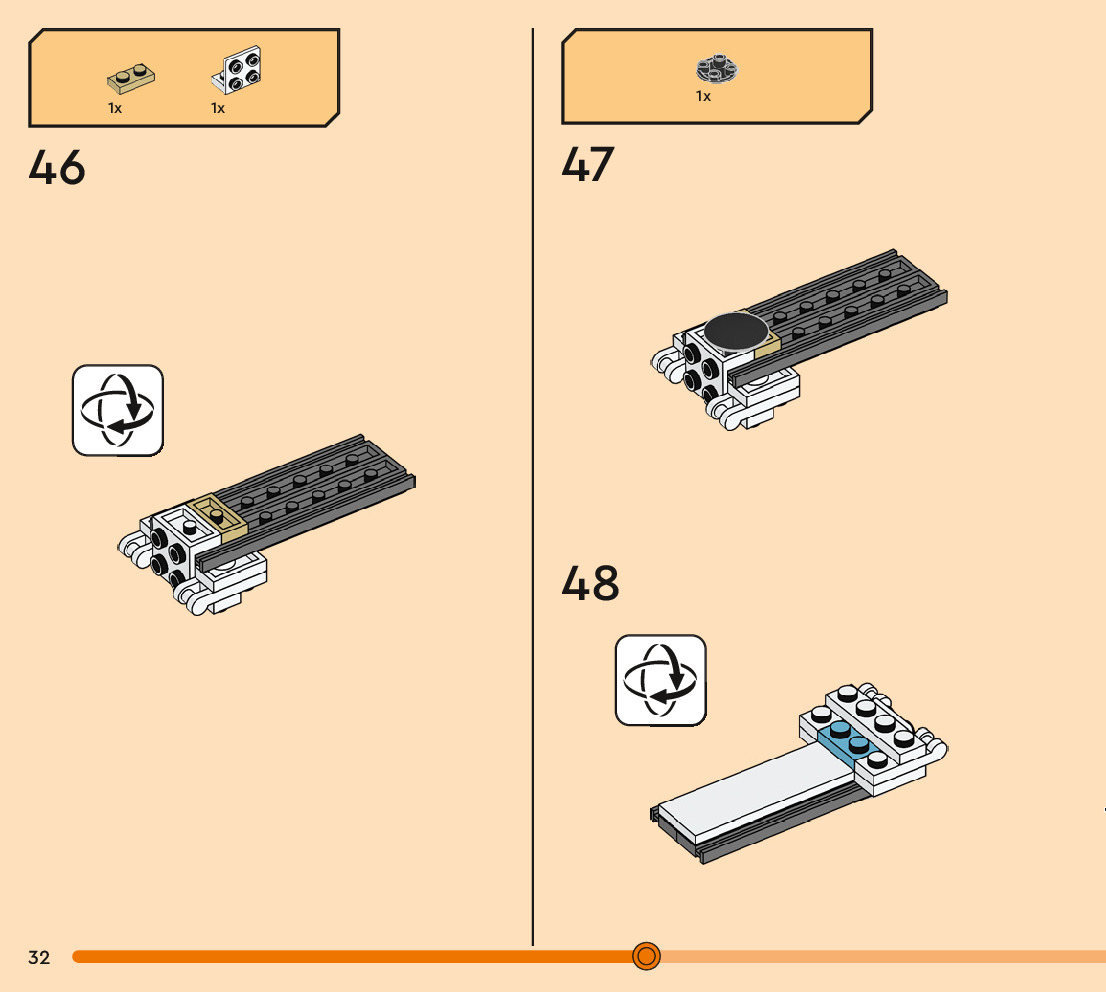 1x 1x

46

1x

47

48

32