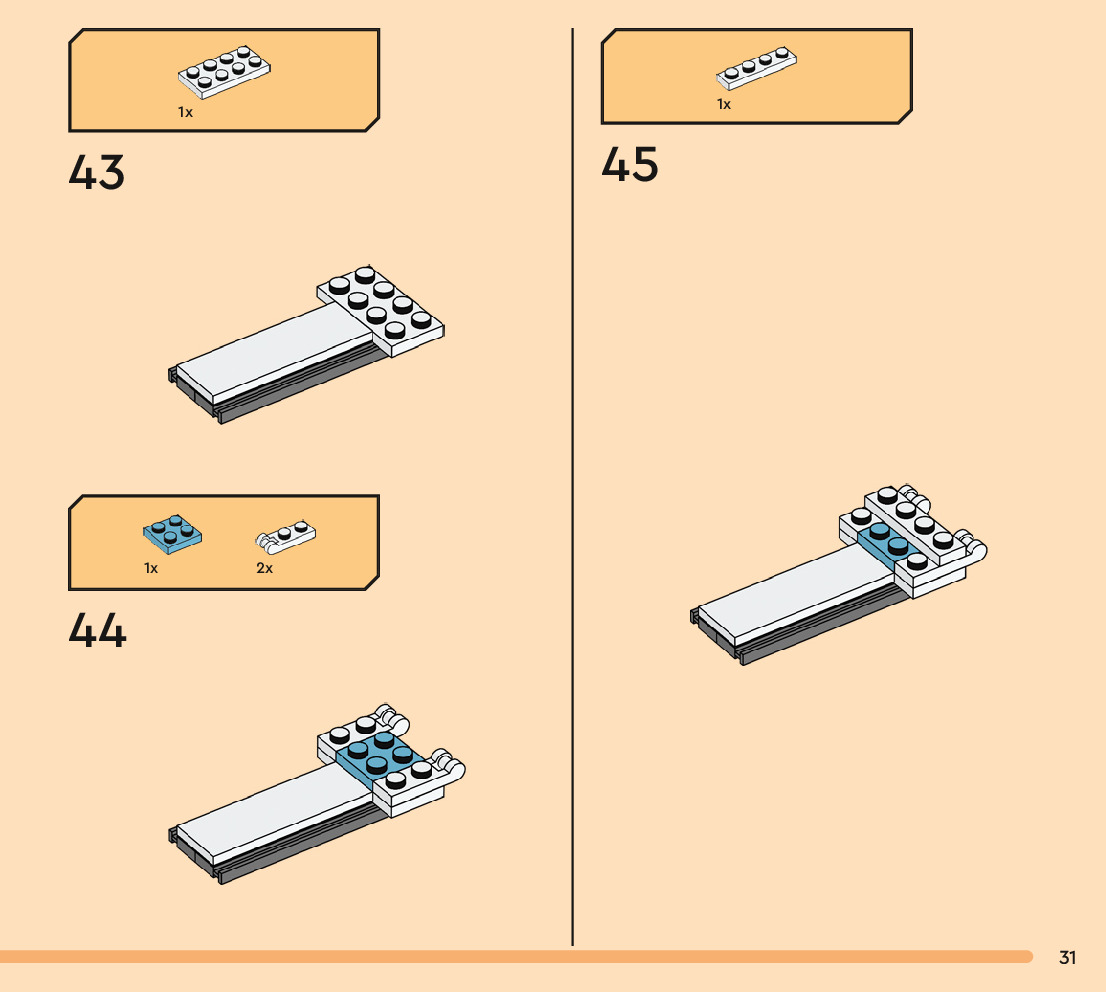 1x

43

1x

2x

44

1x

45

31