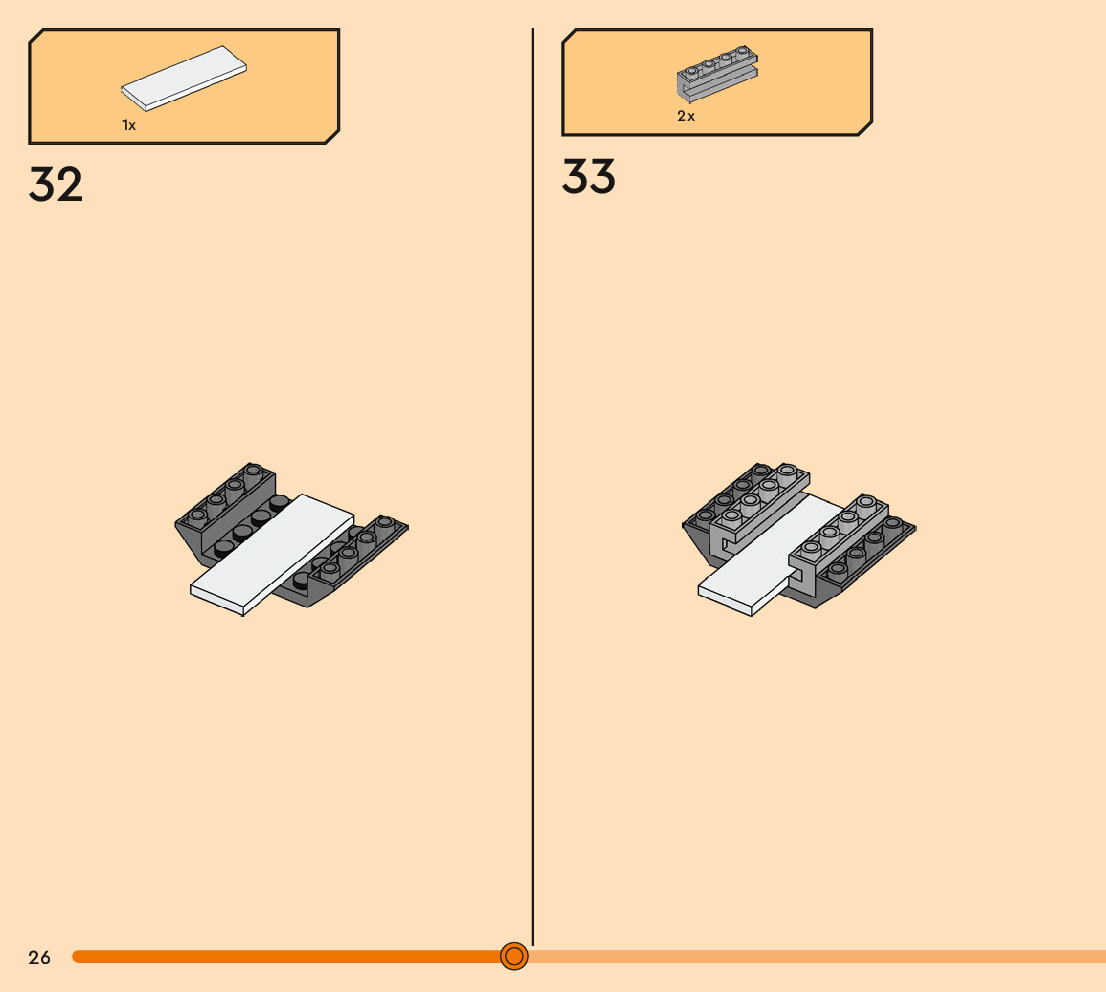 1x

32

2x

33

26