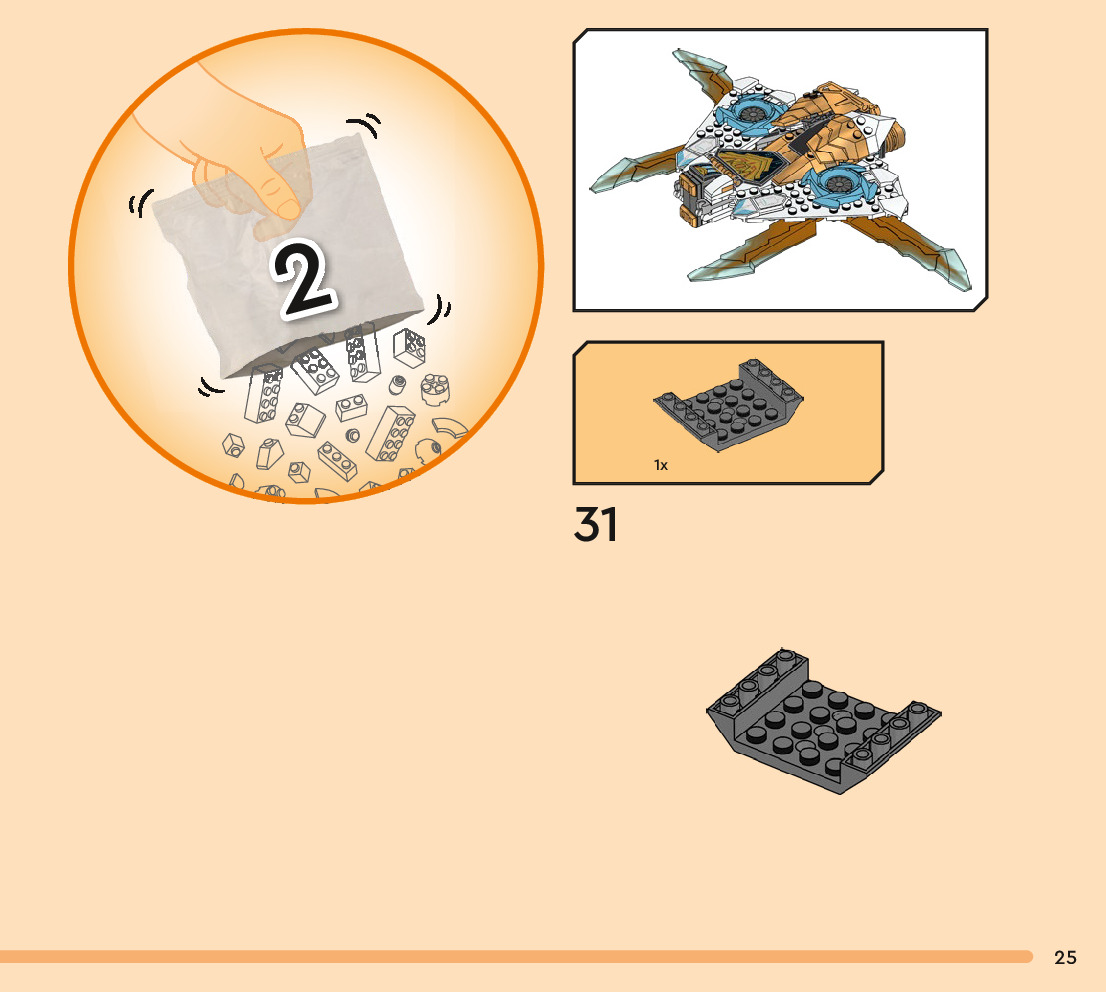 2

1x

31

25