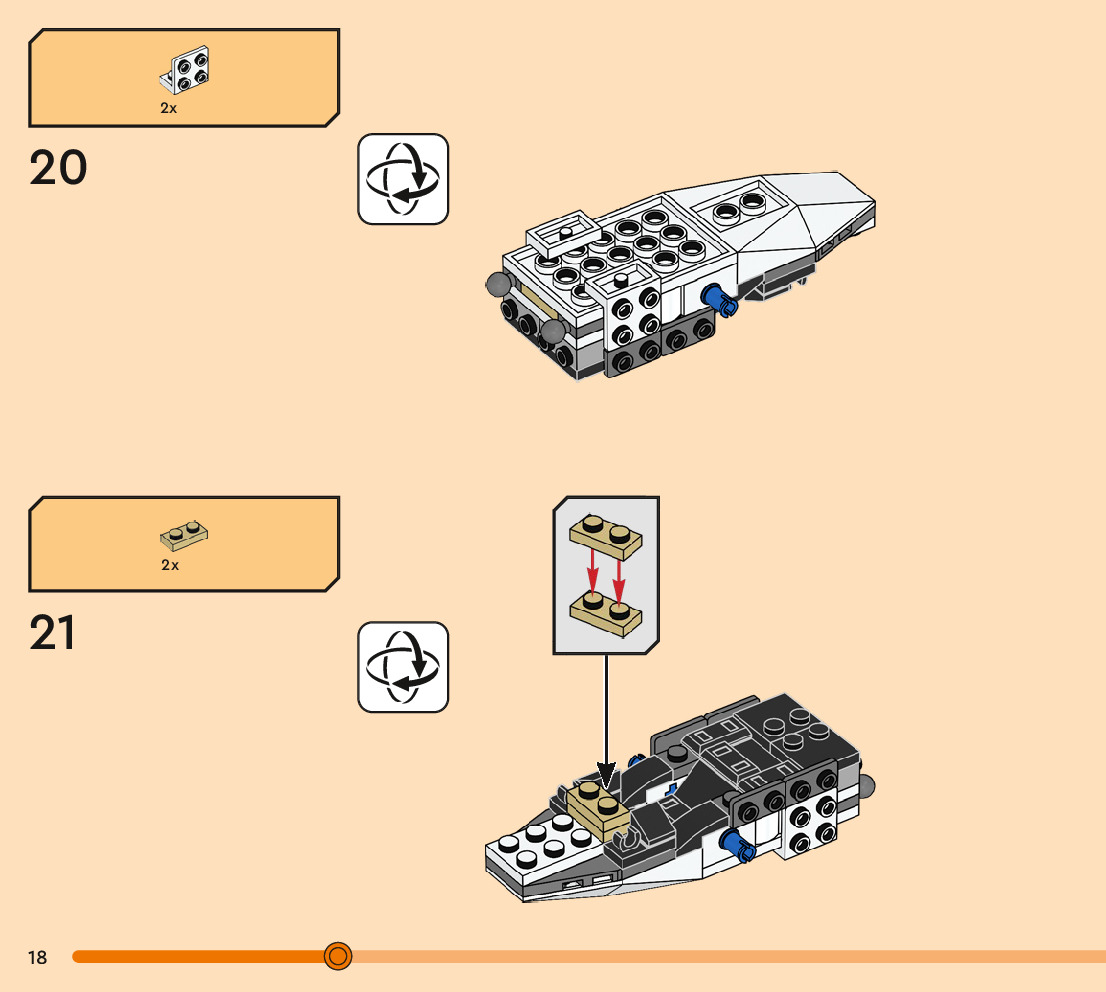 2x

20

2x

21

18