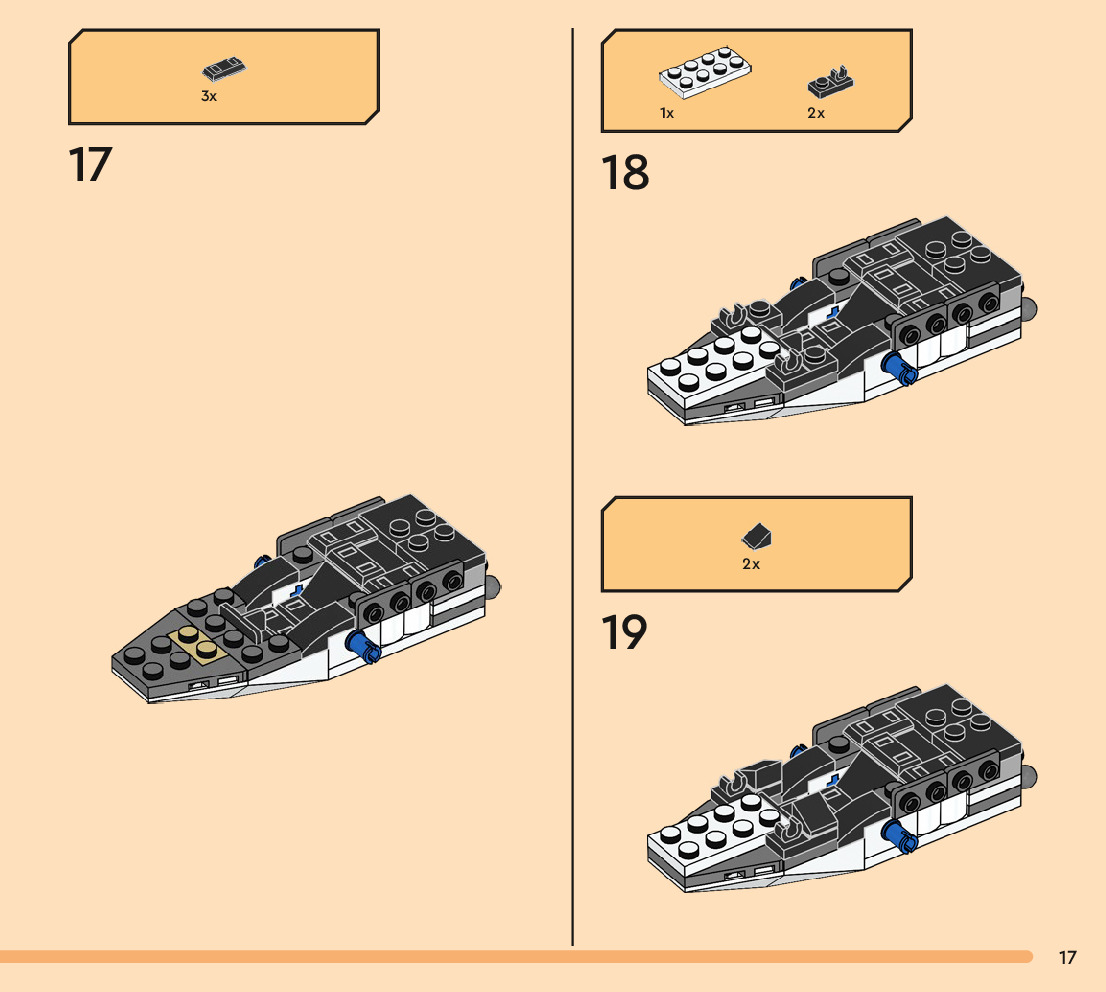 3x

17

1x

2x

18

2x

19

17