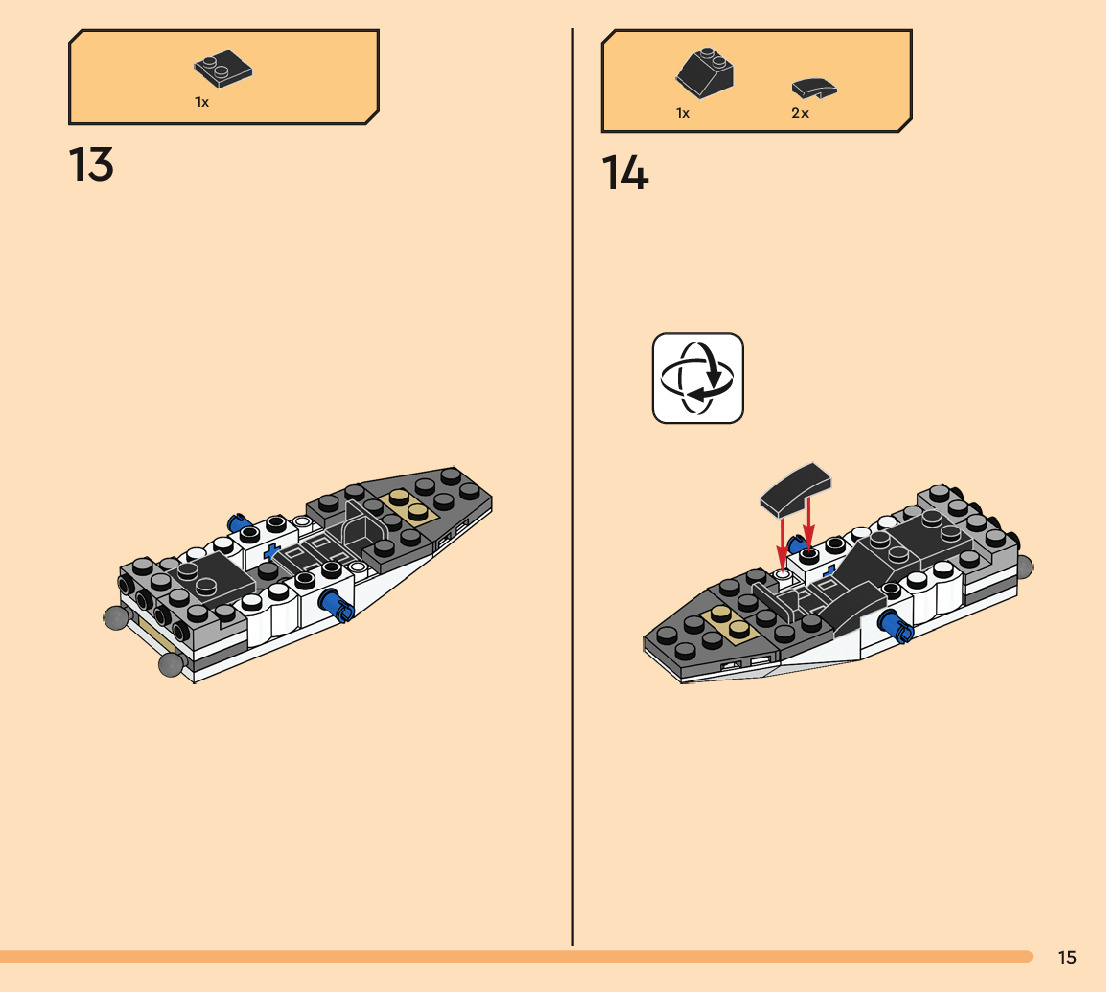 1x

13

1x 2x

14

15