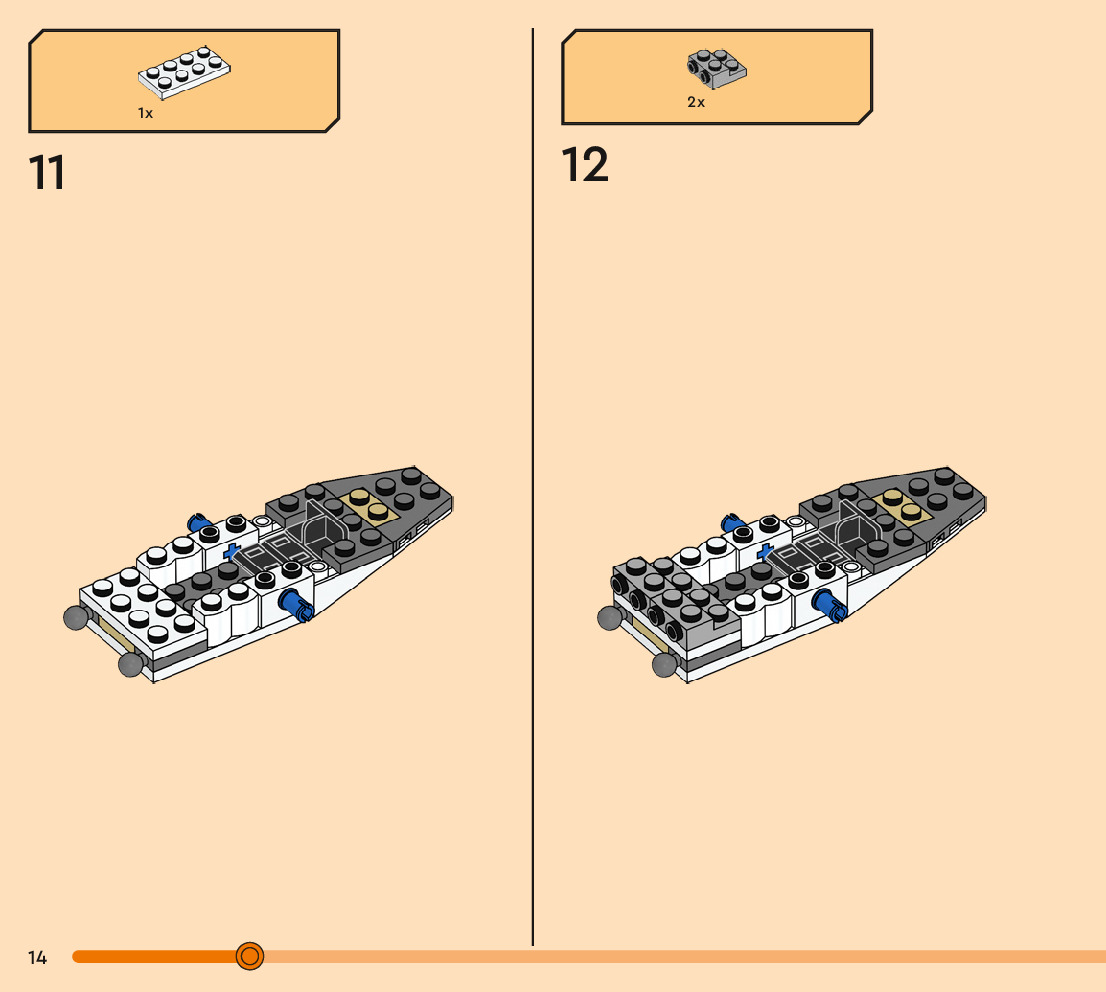 1x

11

2x

12

14