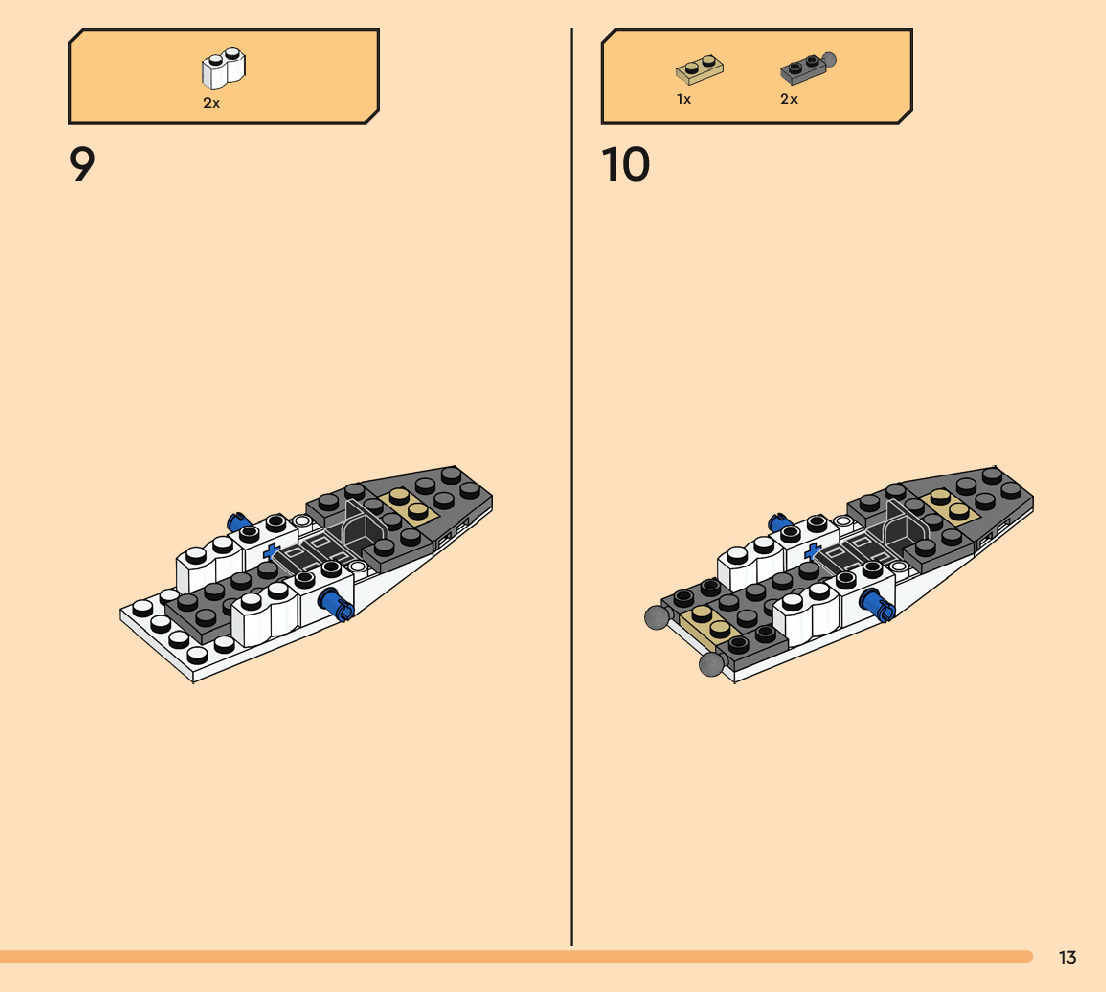 2x

9

1x 2x

10

13