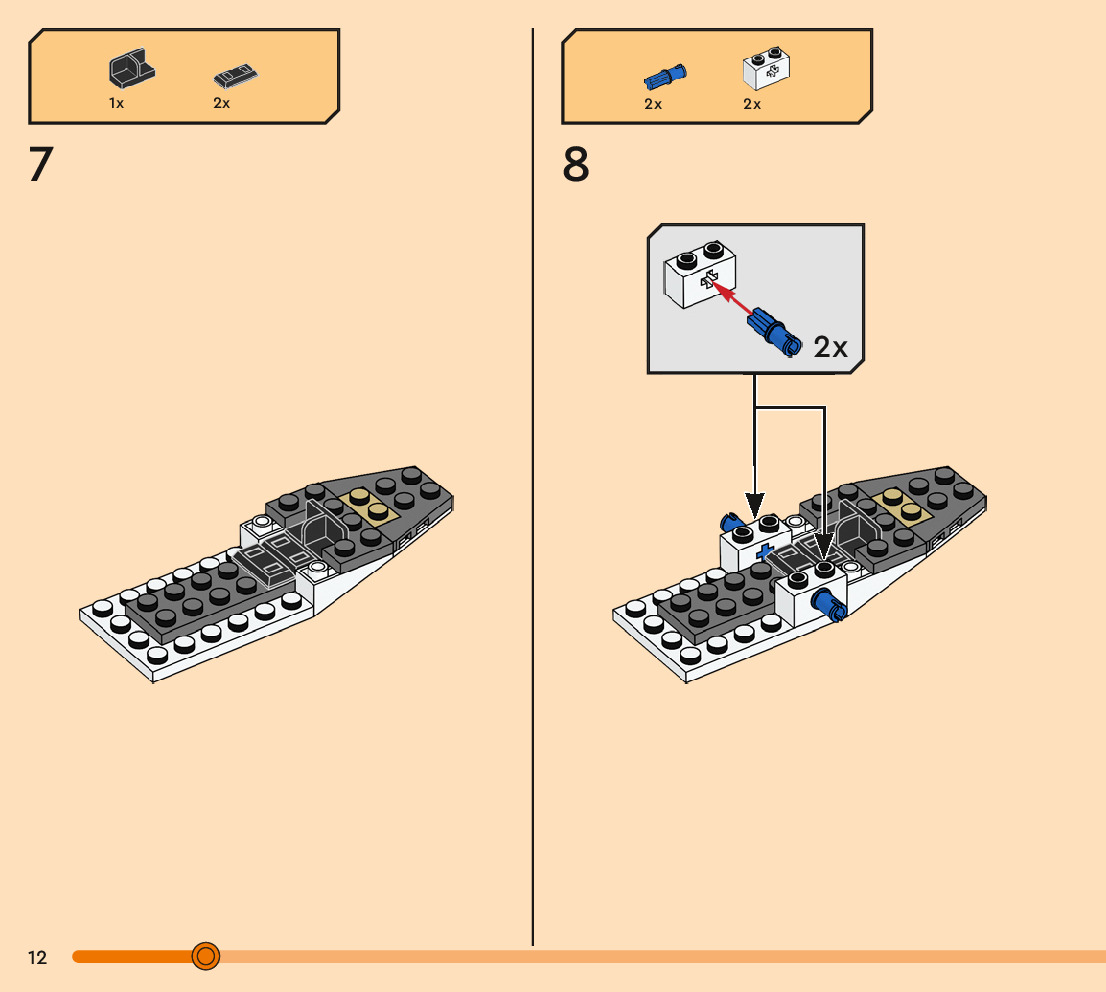 1x 2x

7

2x 2x

8

2x

12