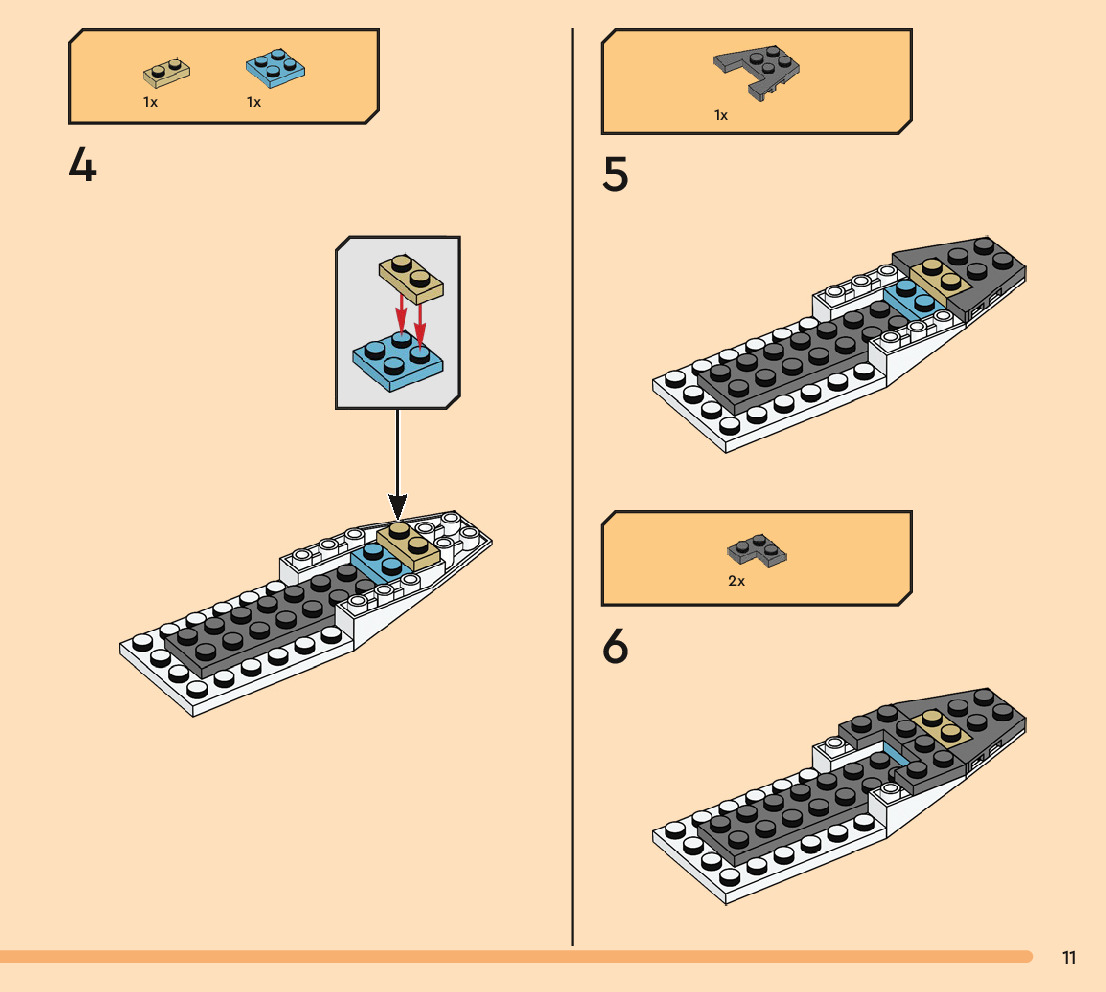 1x 1x

4

1x

5

2x

6

11