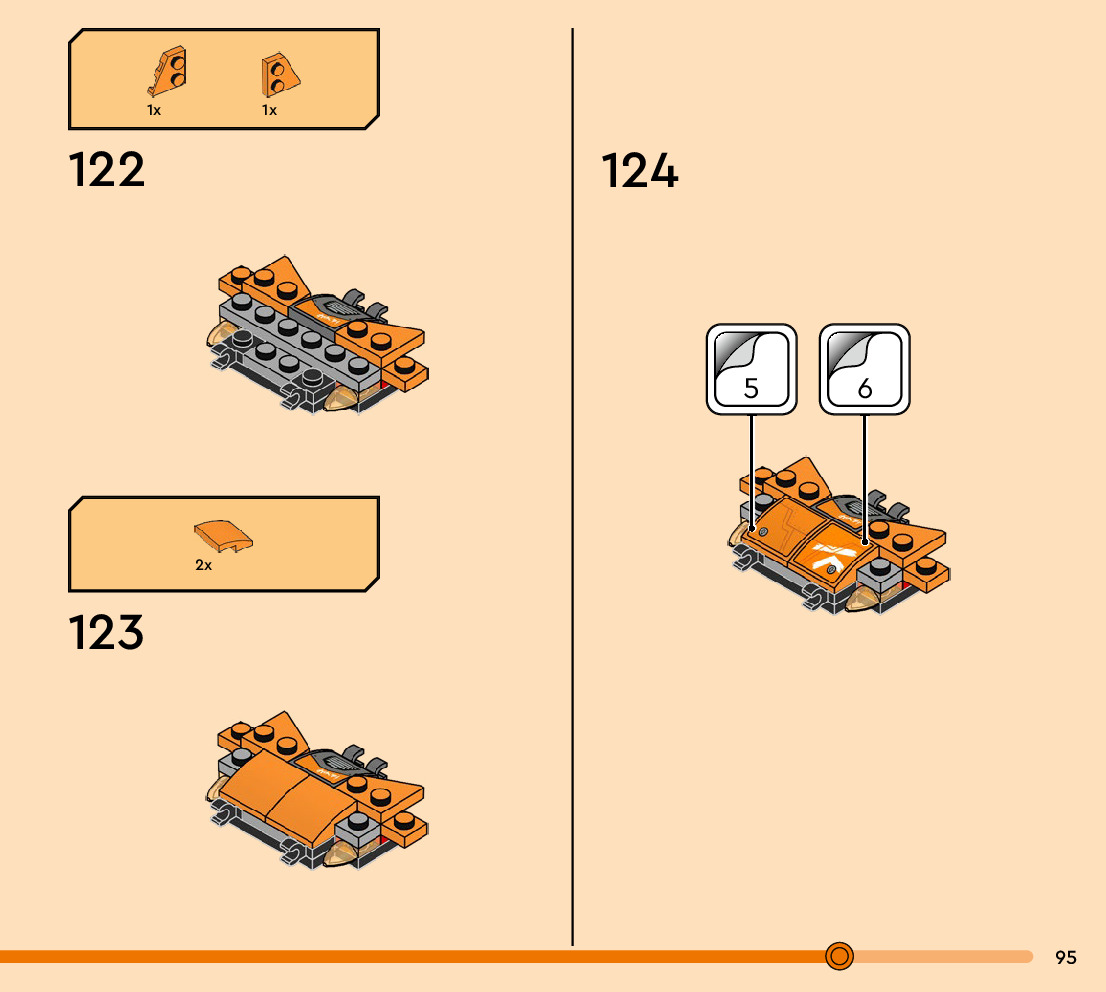 1x 1x

122

2x

123

124

5

6

95