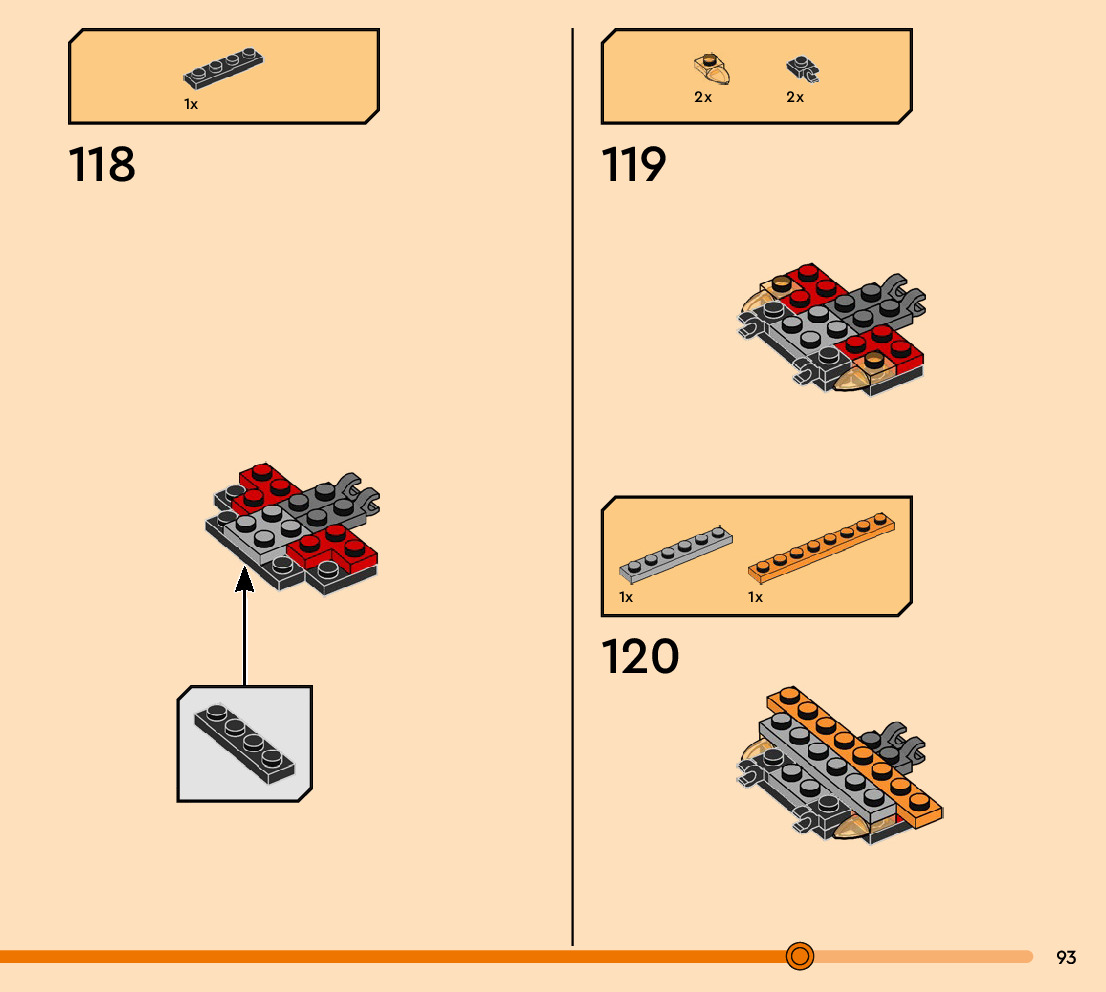 1x

118

2x 2x

119

1x 1x

120

93