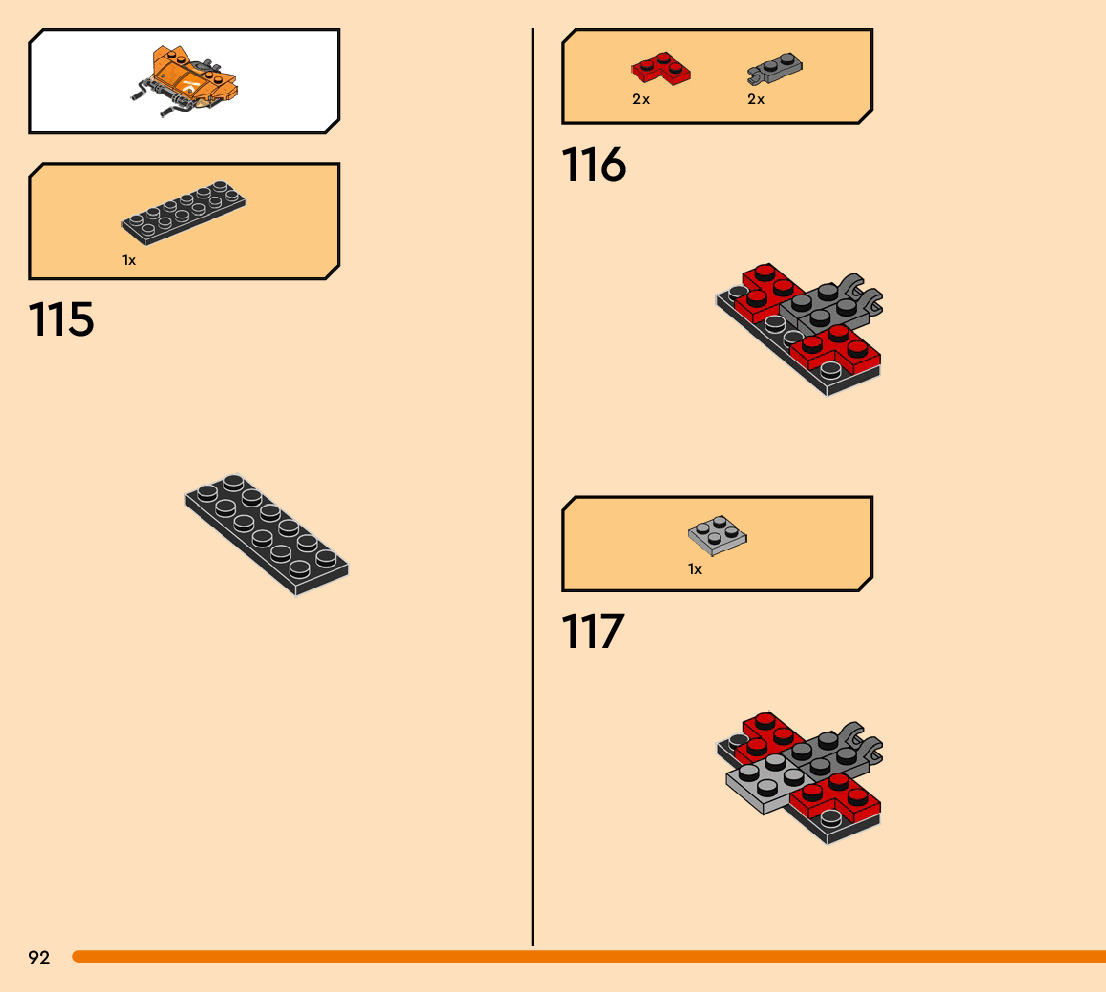 1x

115

2x 2x

116

1x

117

92