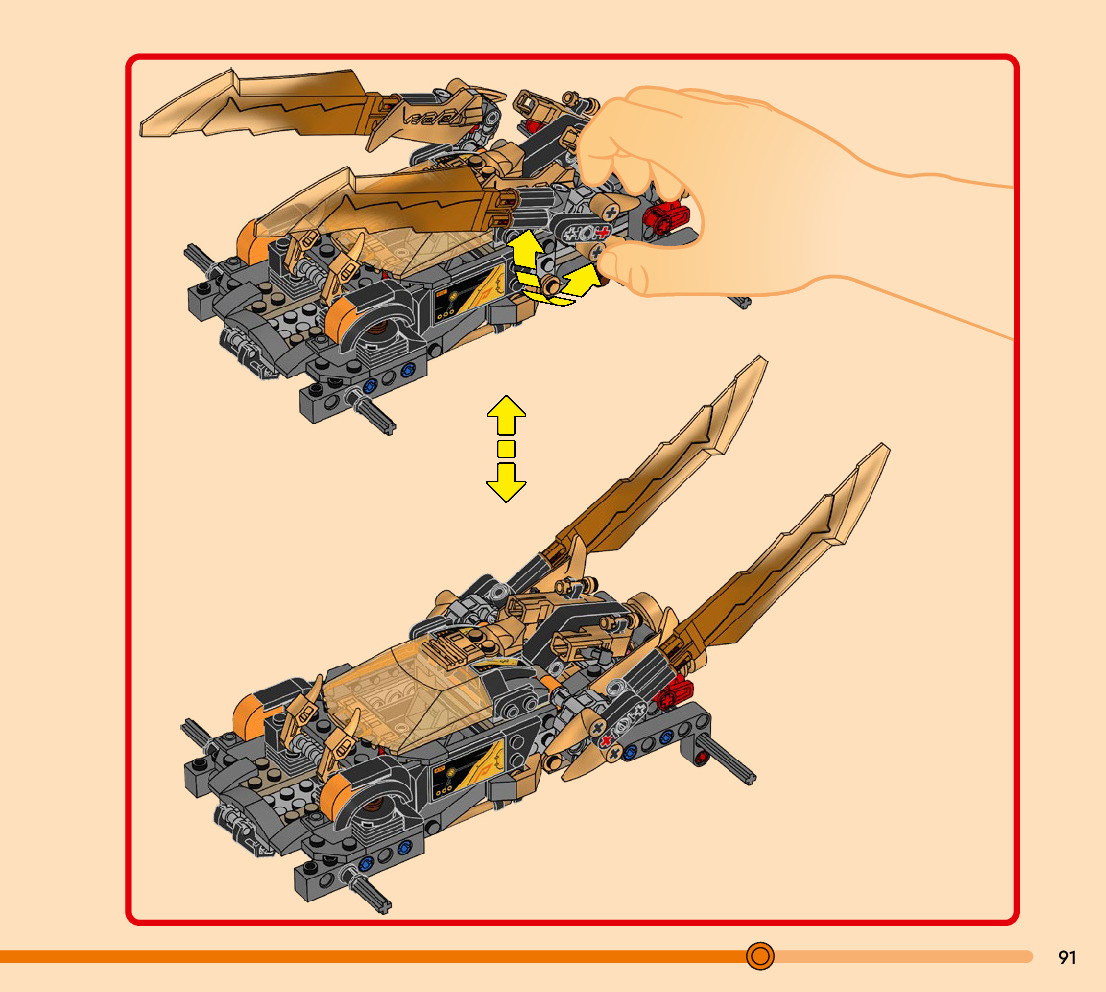 91