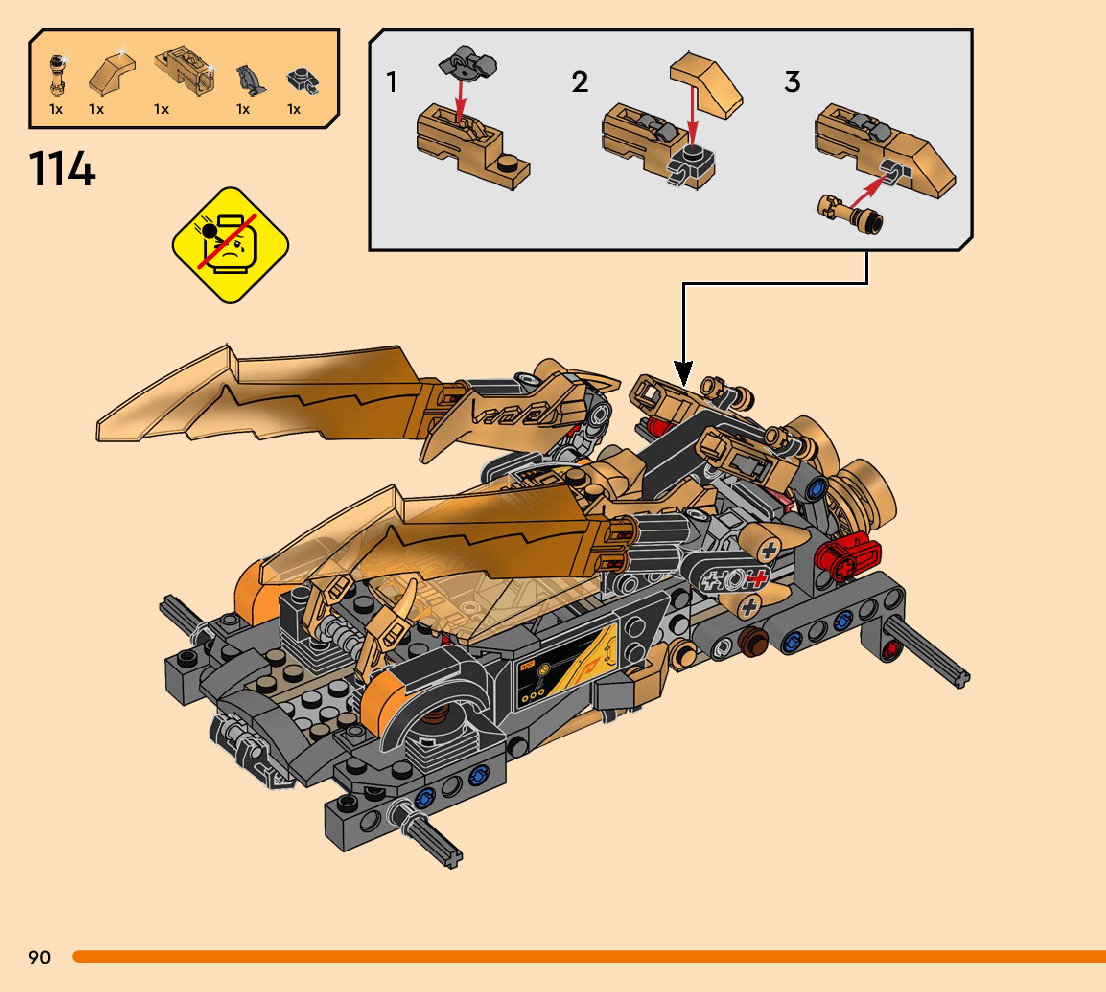 1x 1x 1x 1x 1x

114

1

2

3

90