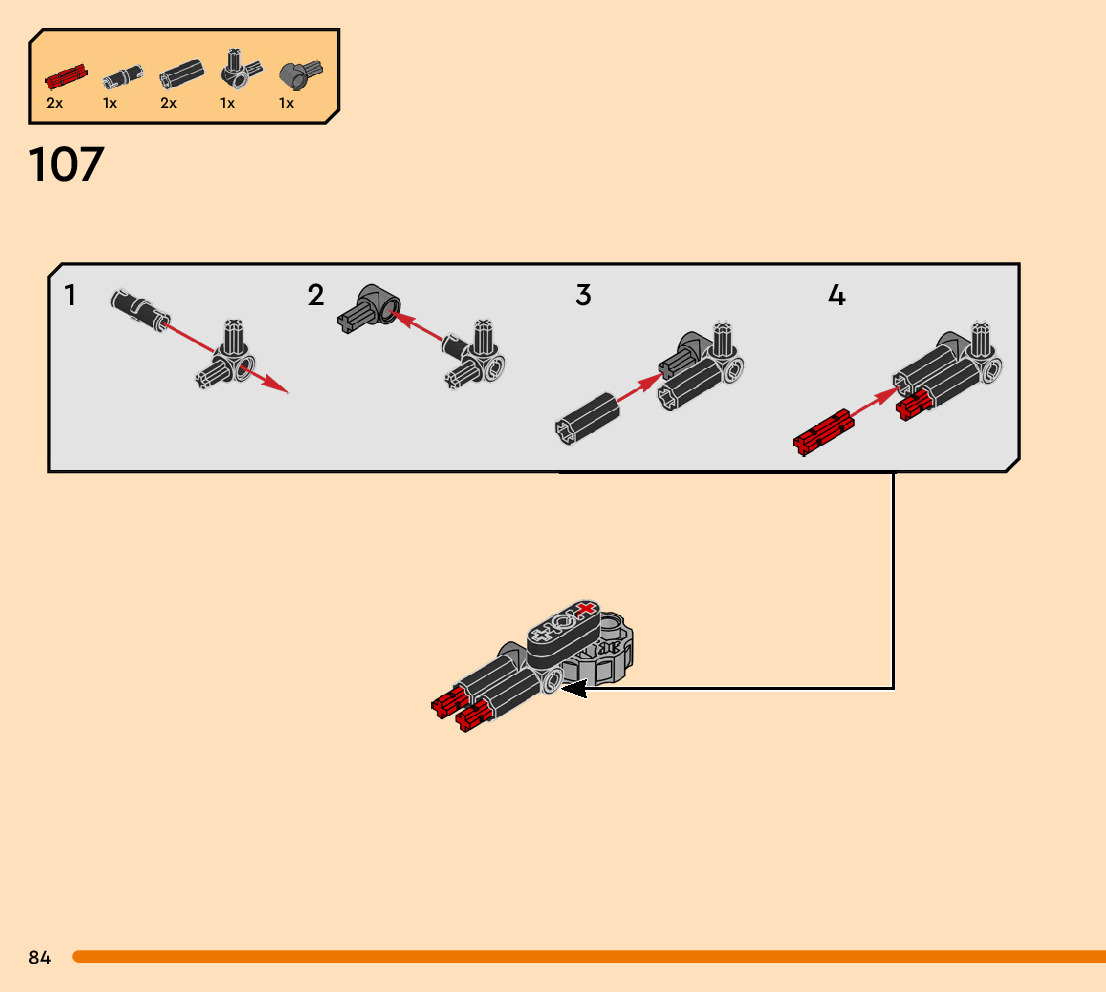 2x 1x 2x 1x 1x

107

1

2

3

4

84