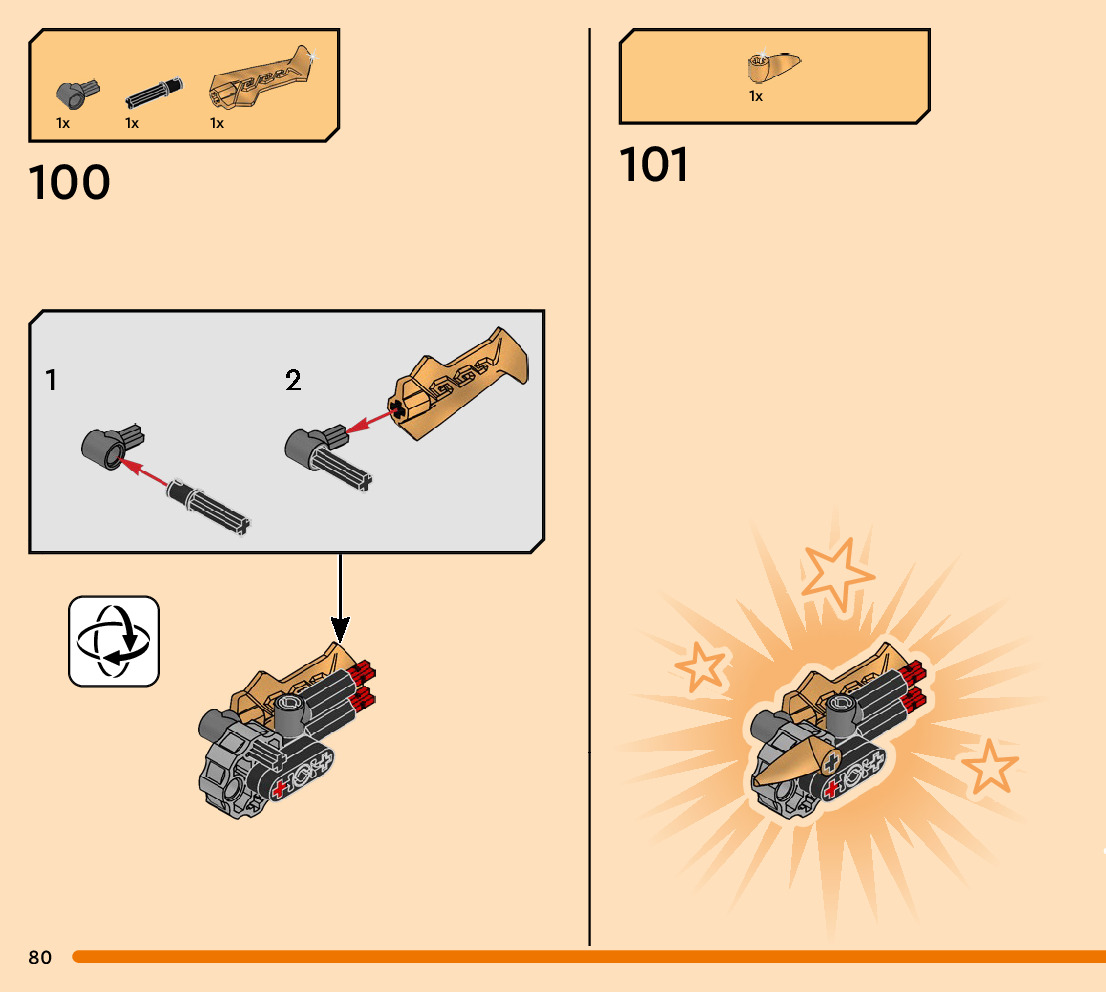 1x 1x 1x

100

1

2

1x

101

80