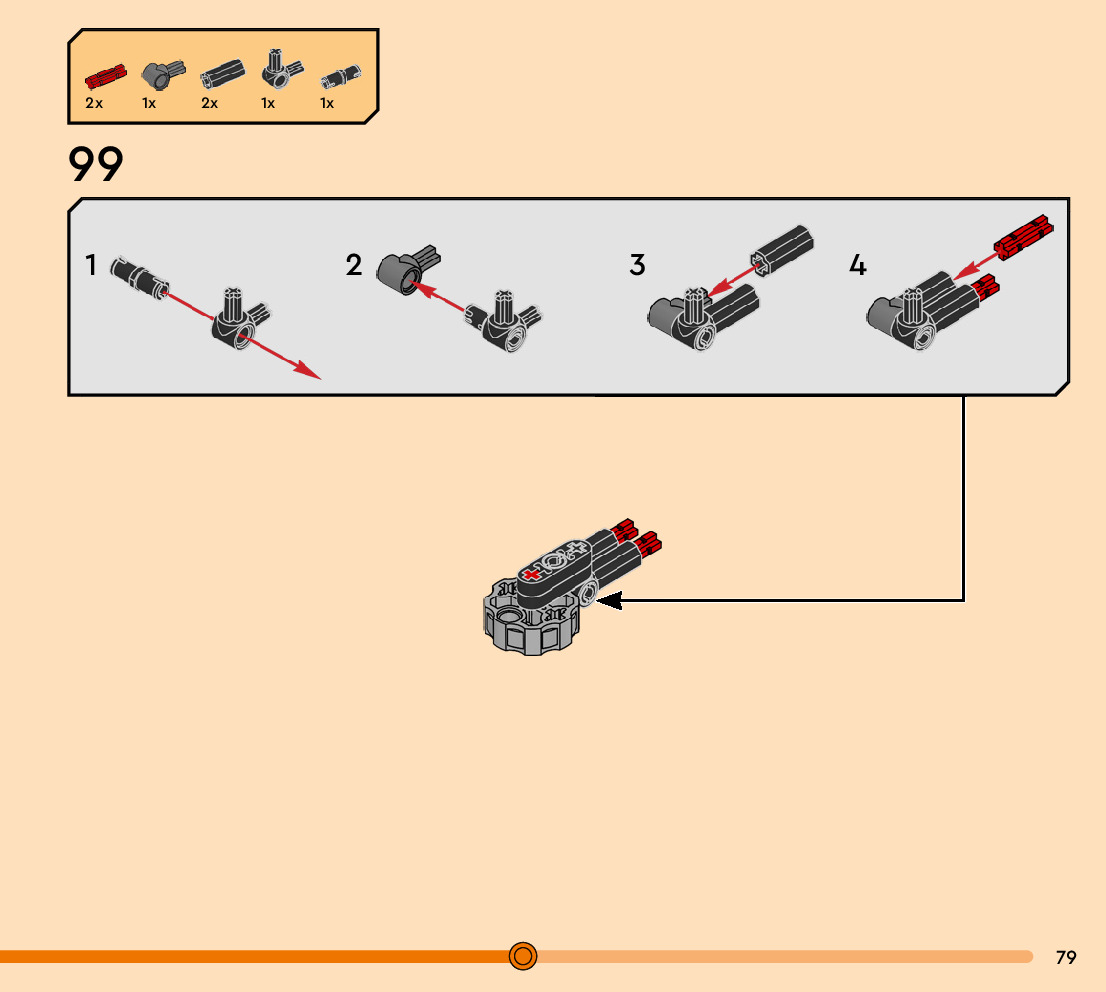 2x 1x 2x 1x 1x

99

1

2

3

4

79