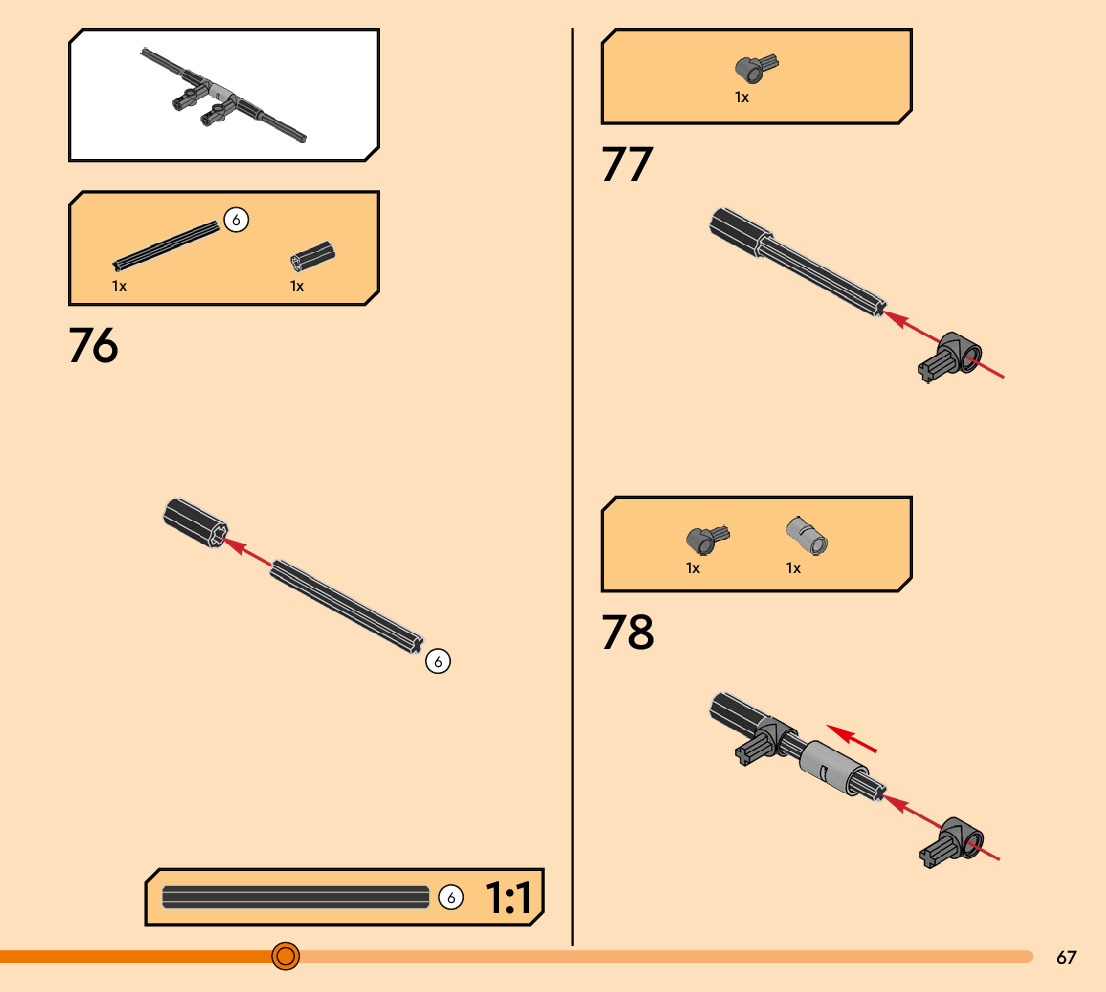 6
1x
1x

76

6

6 1:1

1x

77

1x
1x

78

67