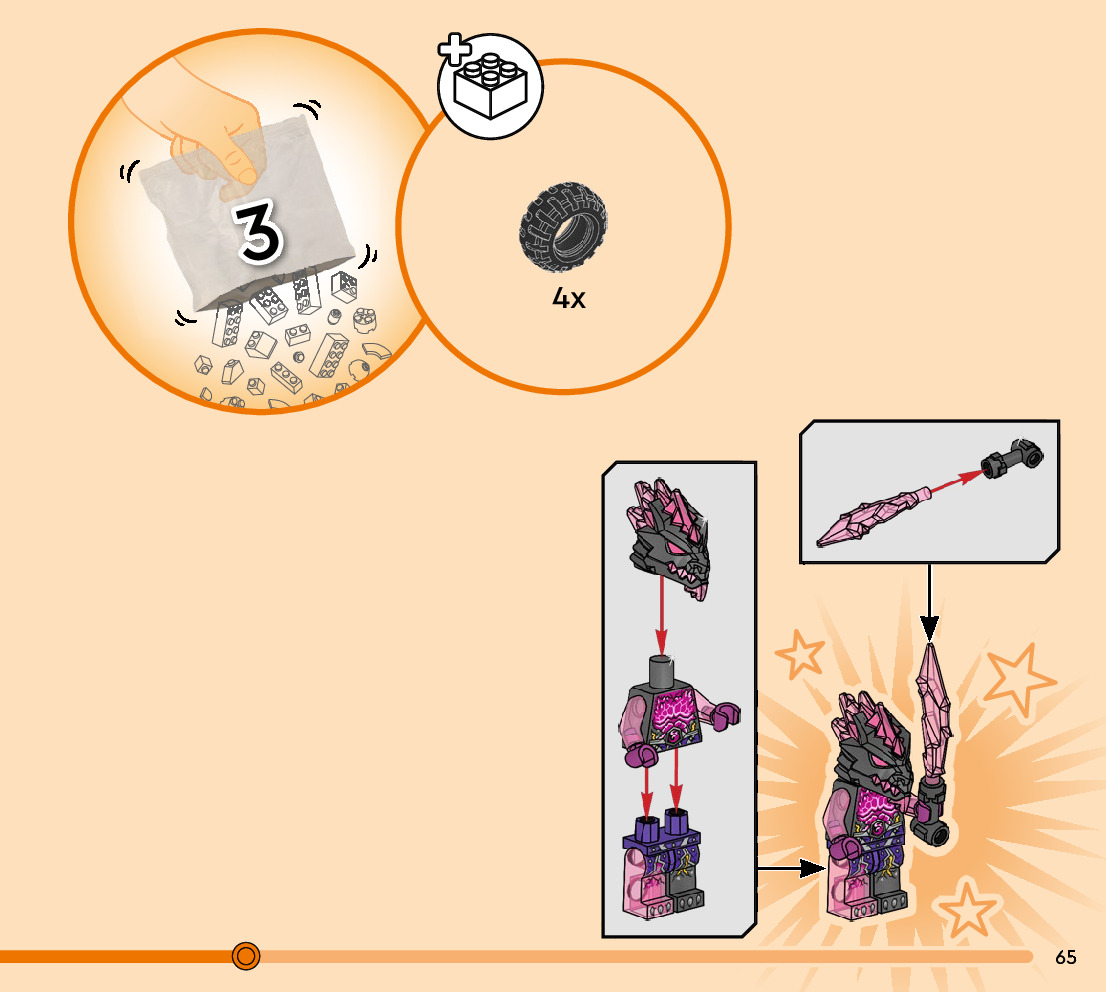 3

4x

65