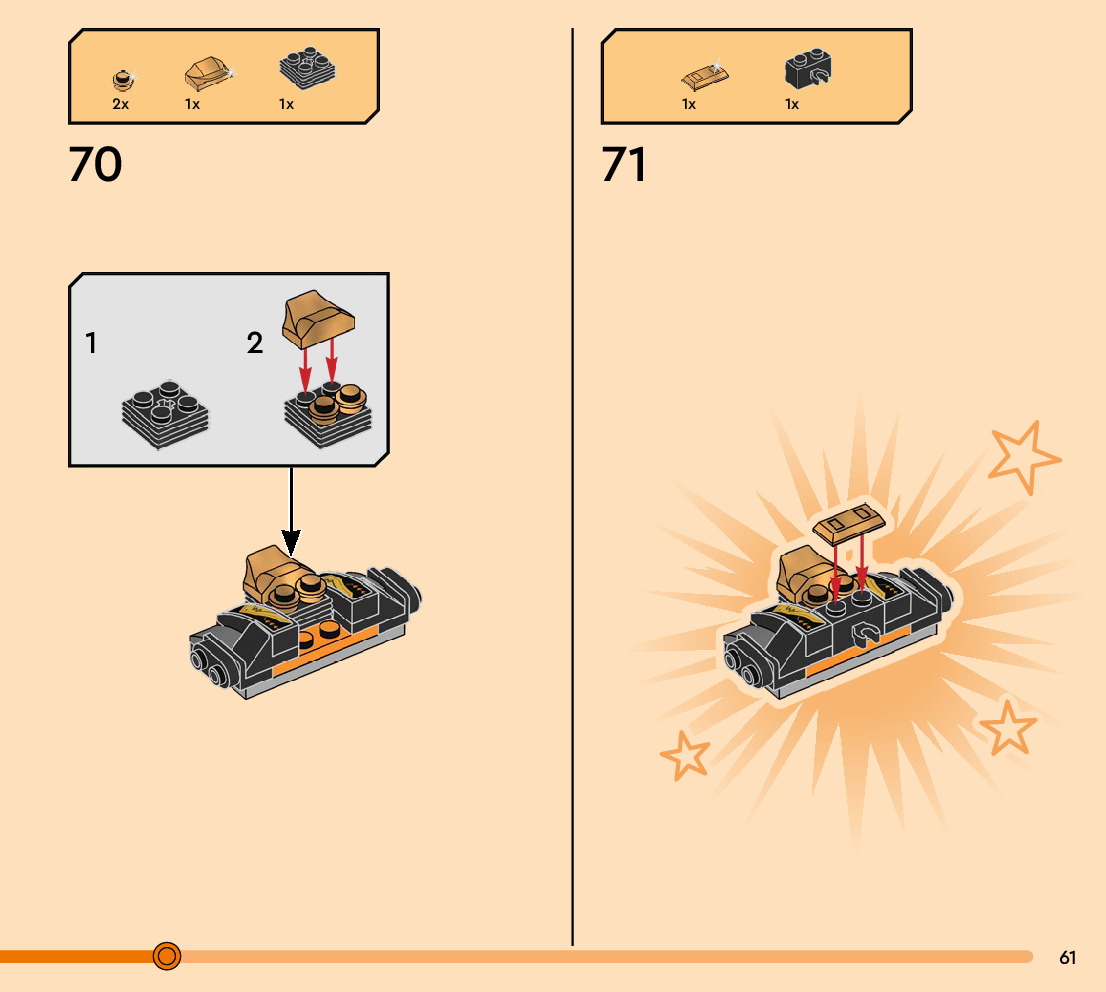 2x 1x 1x

70

1

2

1x 1x

71

61