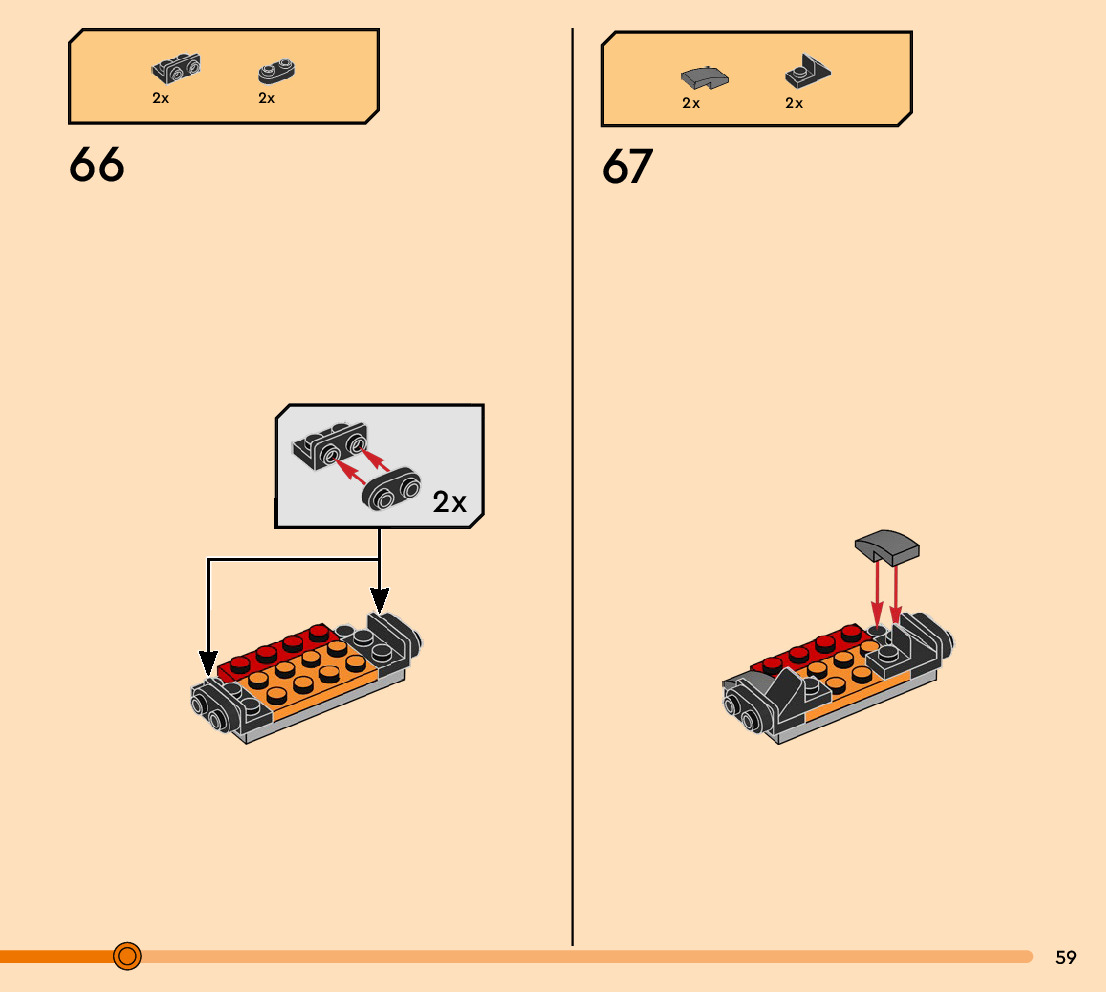 2x 2x

66

2x

2x 2x

67

59