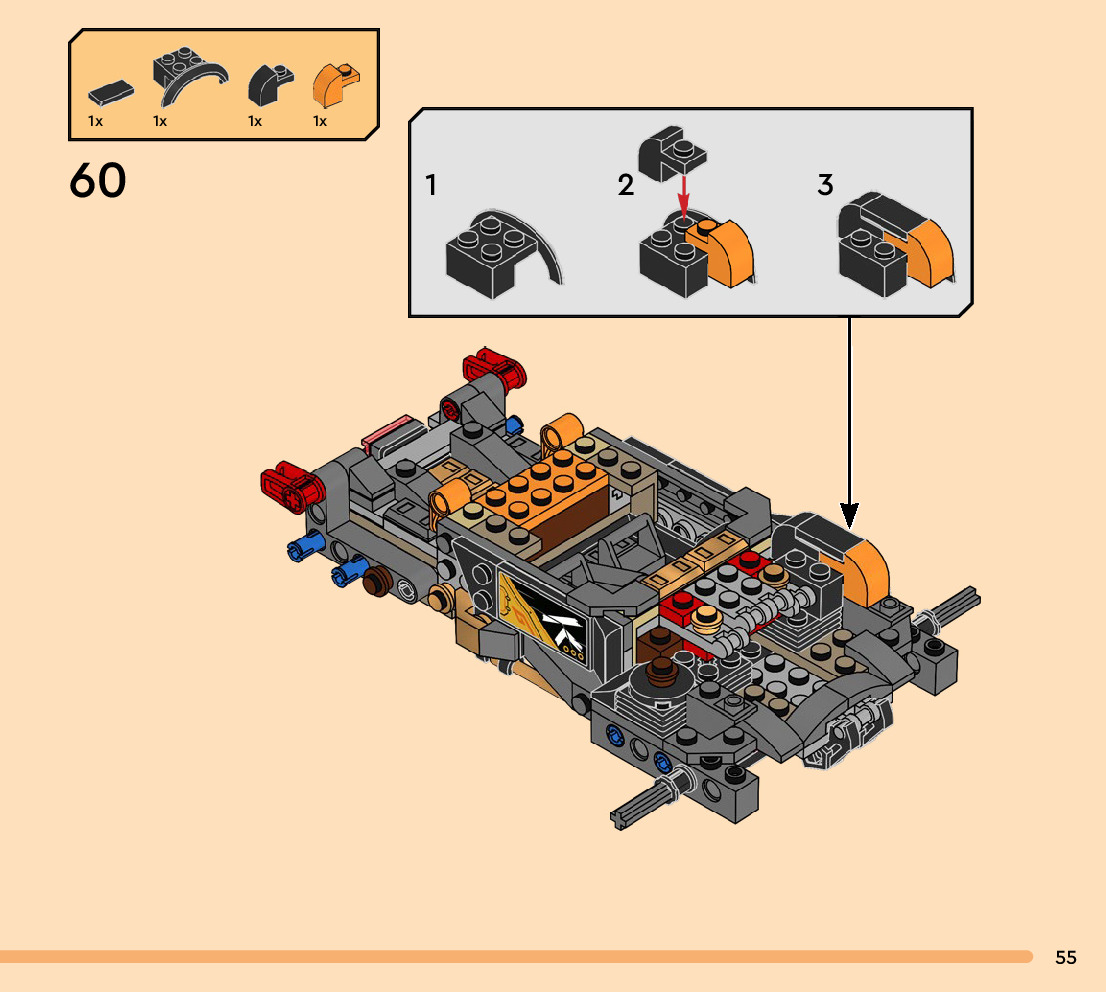 1x 1x 1x 1x

60

1

2

3

55