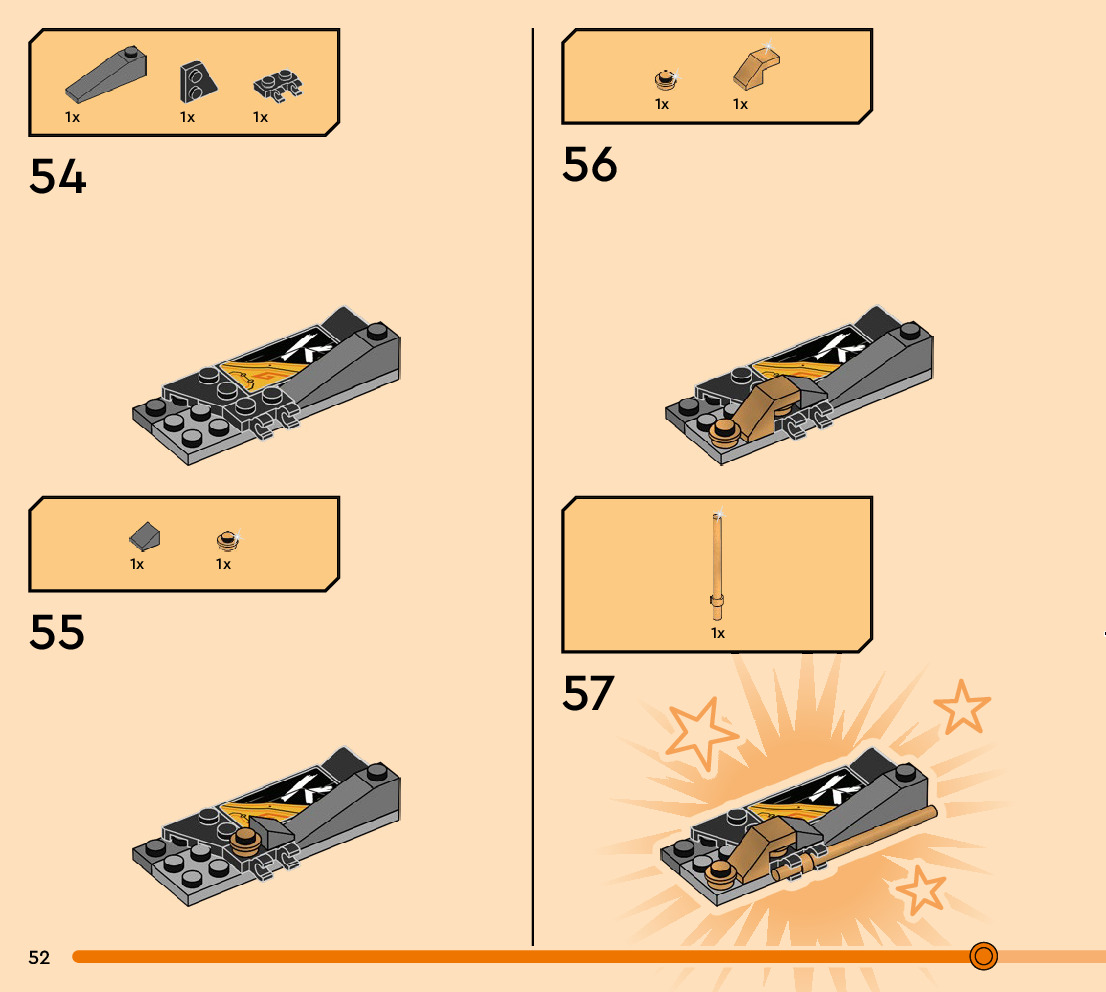 1x 1x 1x

54

1x 1x

55

1x 1x

56

1x

57

52