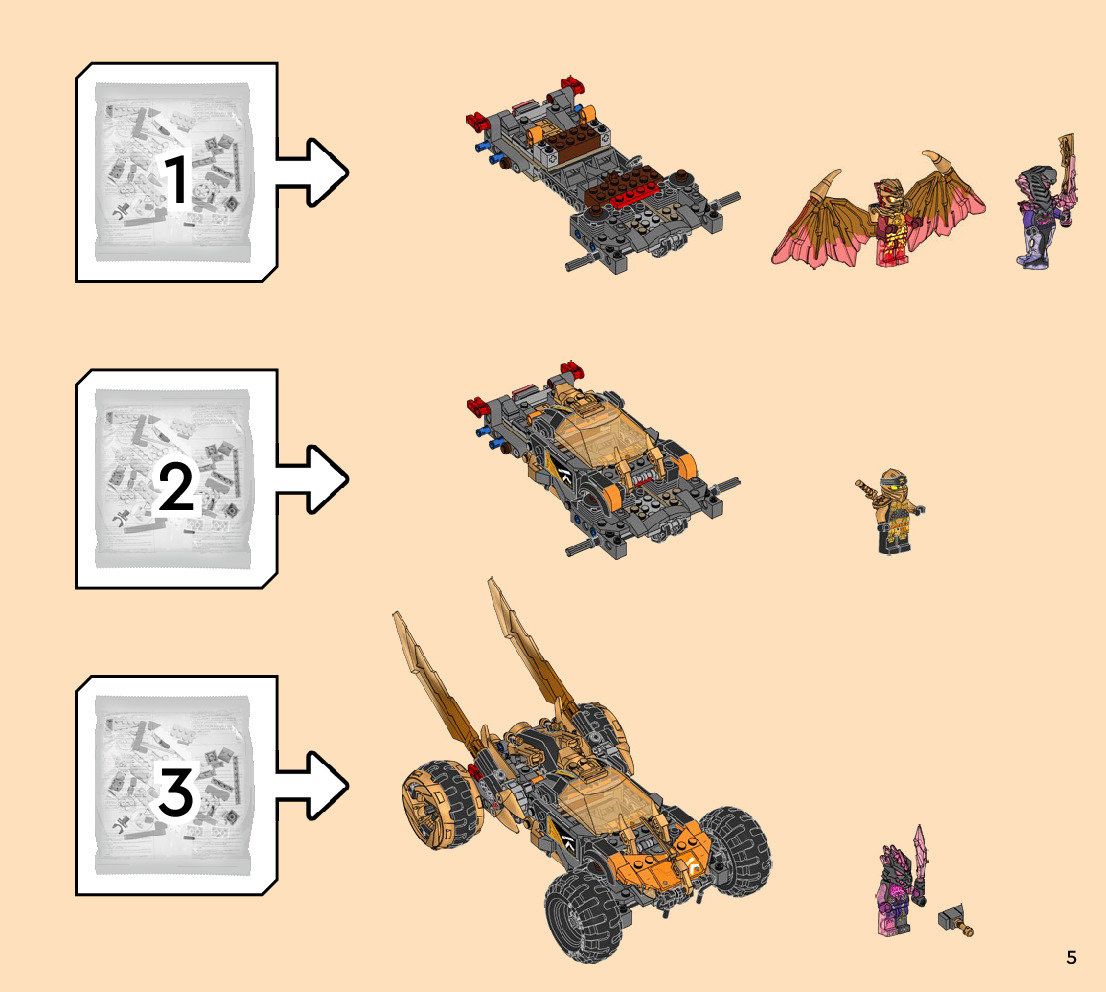 1

2

3

5